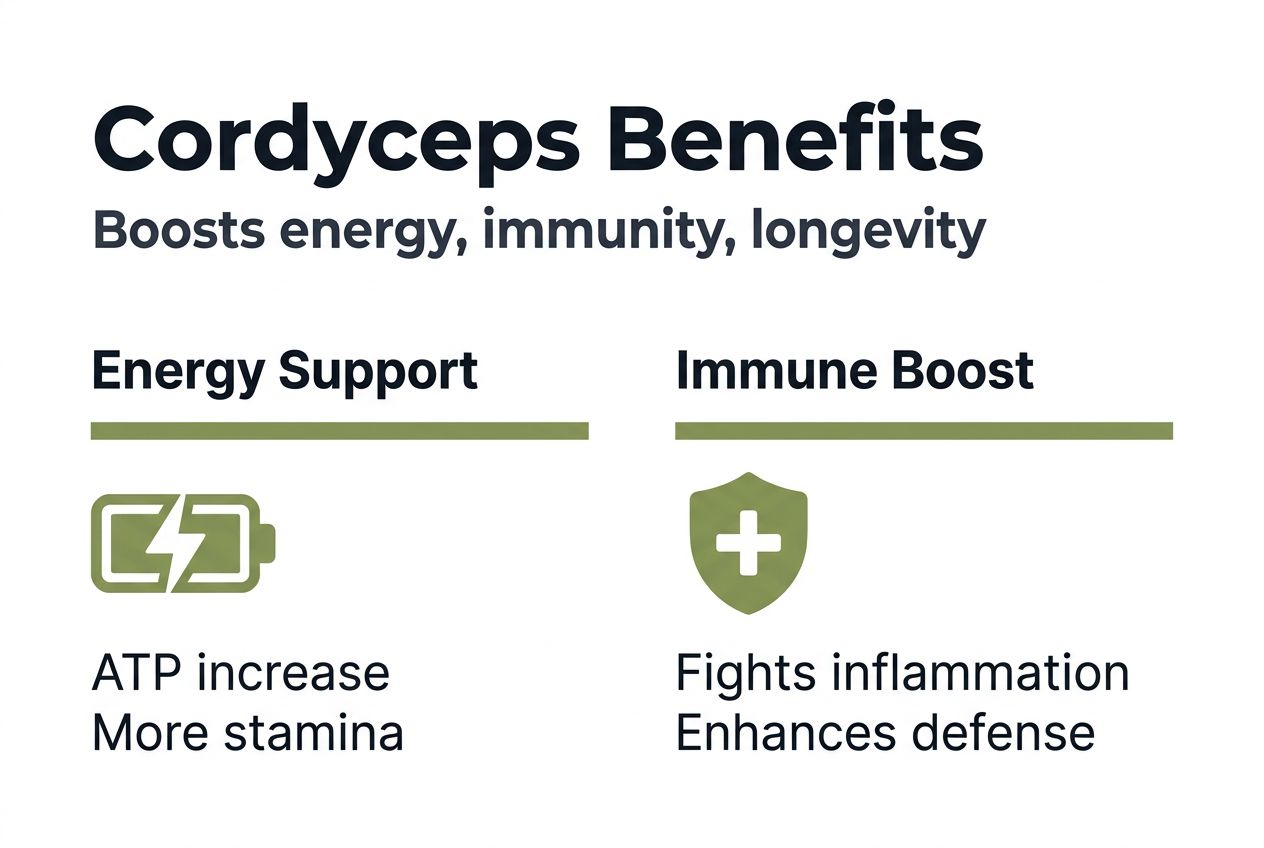 Cordyceps Benefits
Boosts energy, immunity, longevity

Energy Support

ATP increase
More stamina

Immune Boost

Fights inflammation
Enhances defense