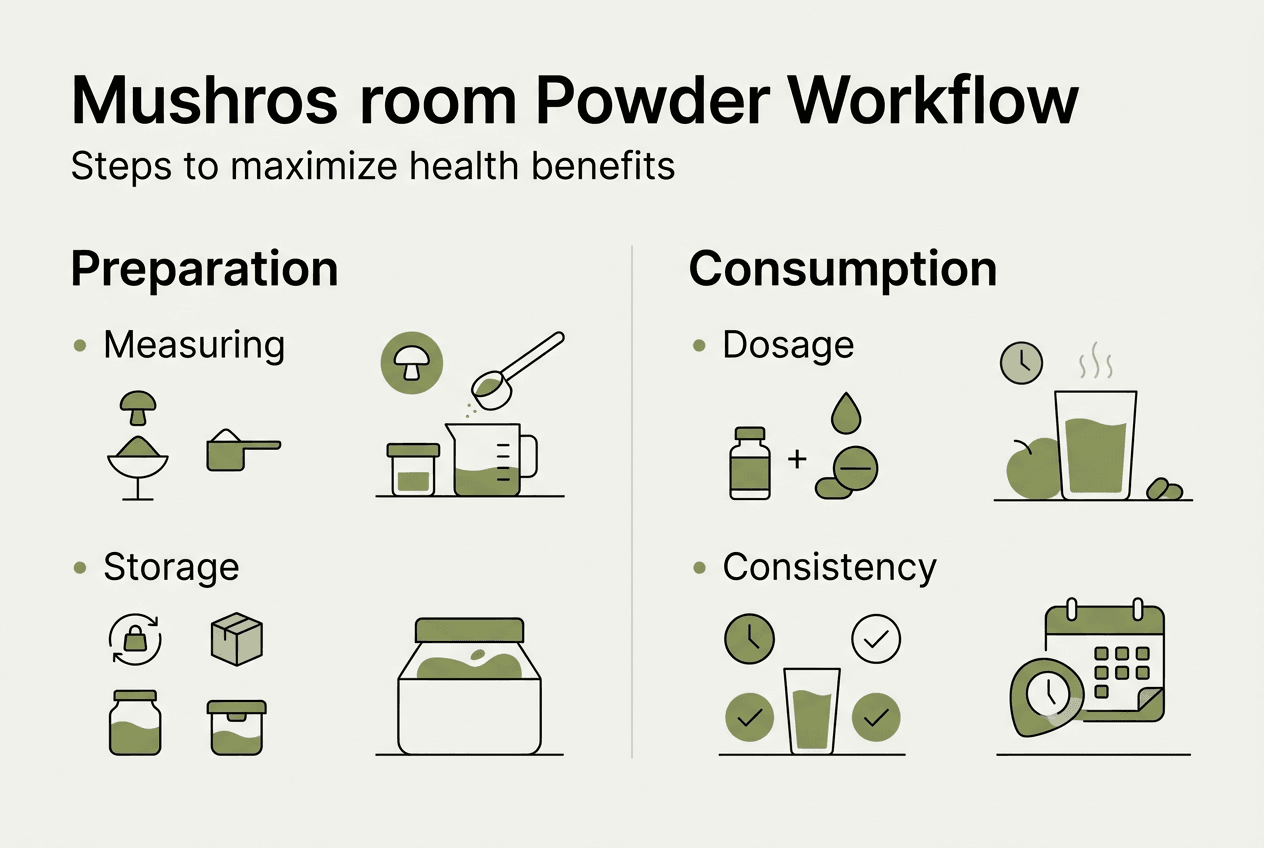 Mushros room Powder Workflow

Steps to maximize health benefits

Preparation

• Measuring

• Storage

Consumption

• Dosage

• Consistency