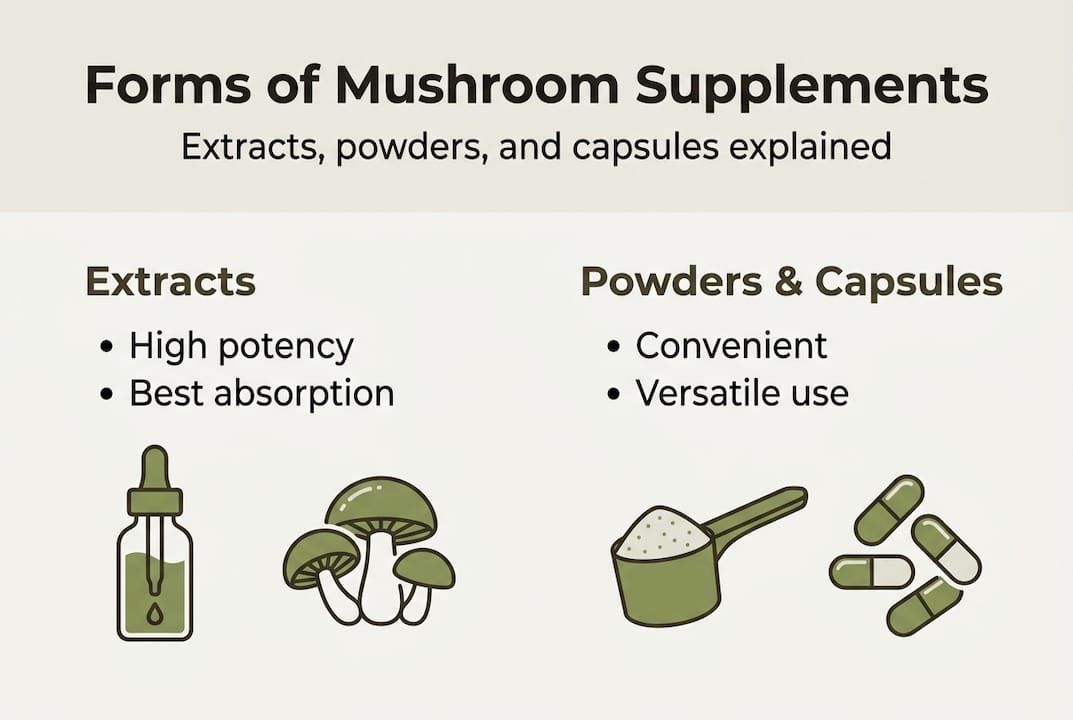 Forms of Mushroom Supplements

Extracts, powders, and capsules explained

Extracts

• High potency
• Best absorption

Powders & Capsules

• Convenient
• Versatile use