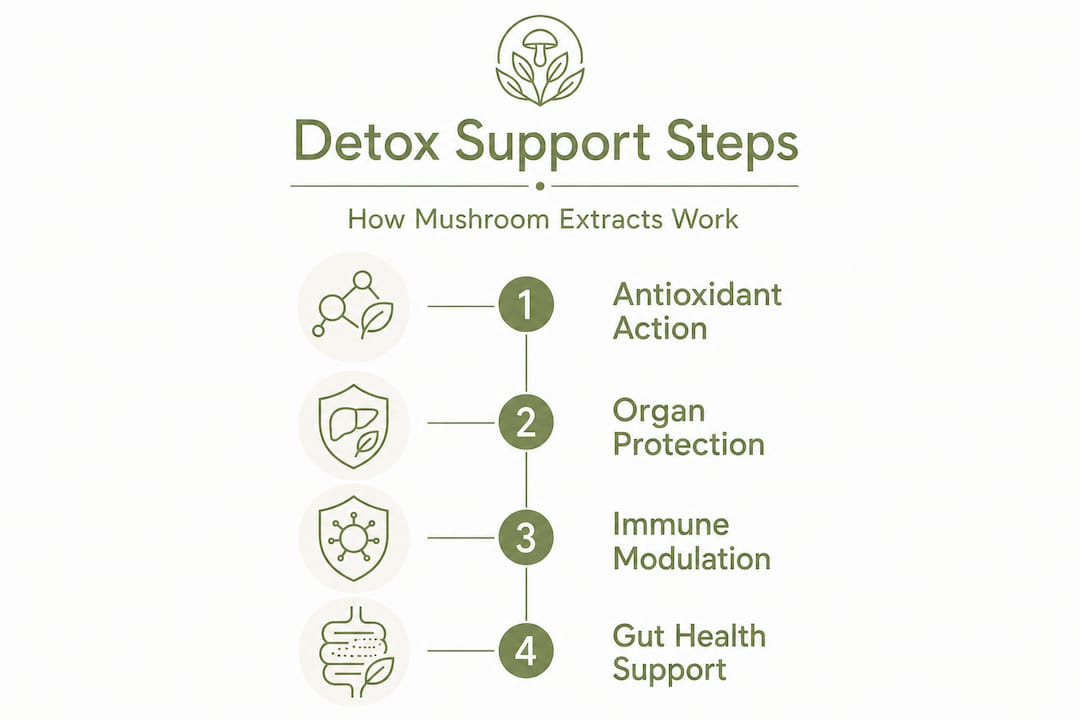 Detox Support Steps

How Mushroom Extracts Work

1 Antioxidant Action

2 Organ Protection

3 Immune Modulation

4 Gut Health Support