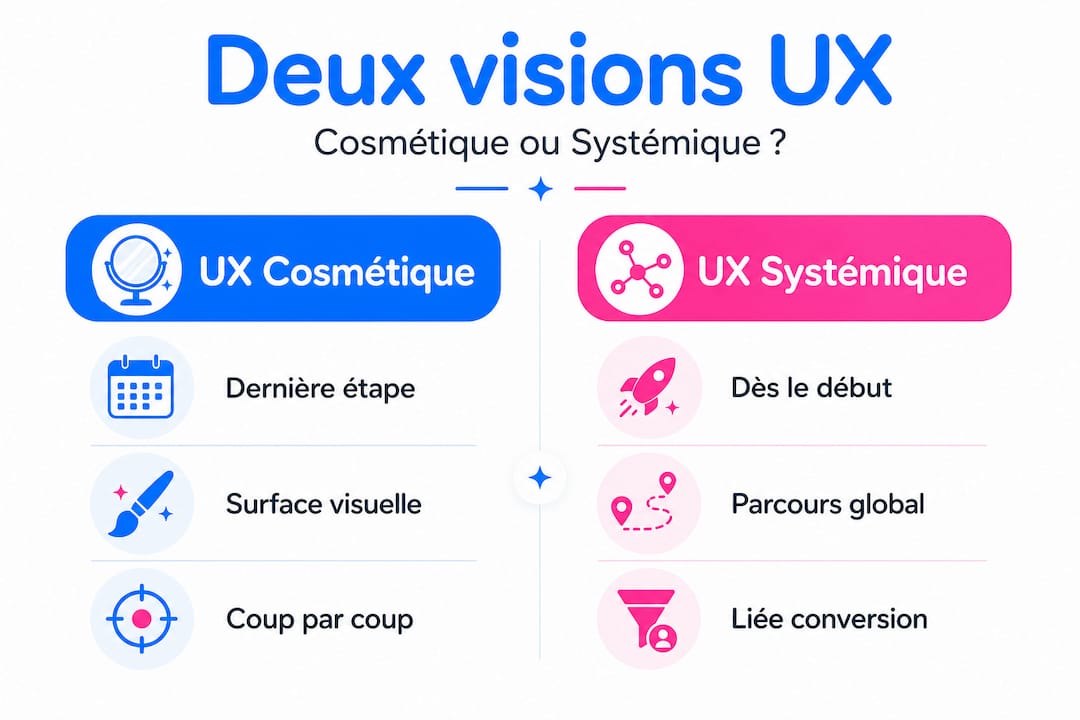 Deux visions UX

Cosmétique ou Systémique ?

UX Cosmétique

Dernière étape

Surface visuelle

Coup par coup

UX Systémique

Dès le début

Parcours global

Liée conversion