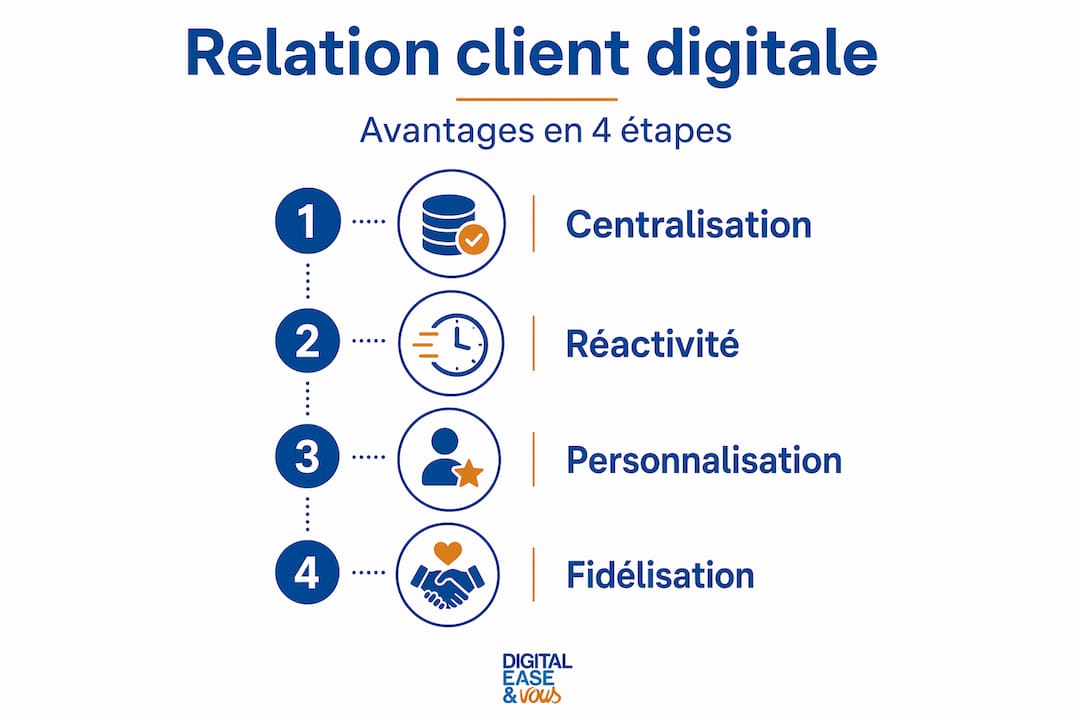 Relation client digitale

Avantages en 4 étapes

1 Centralisation

2 Réactivité

3 Personnalisation

4 Fidélisation

DIGITAL EASE & vous