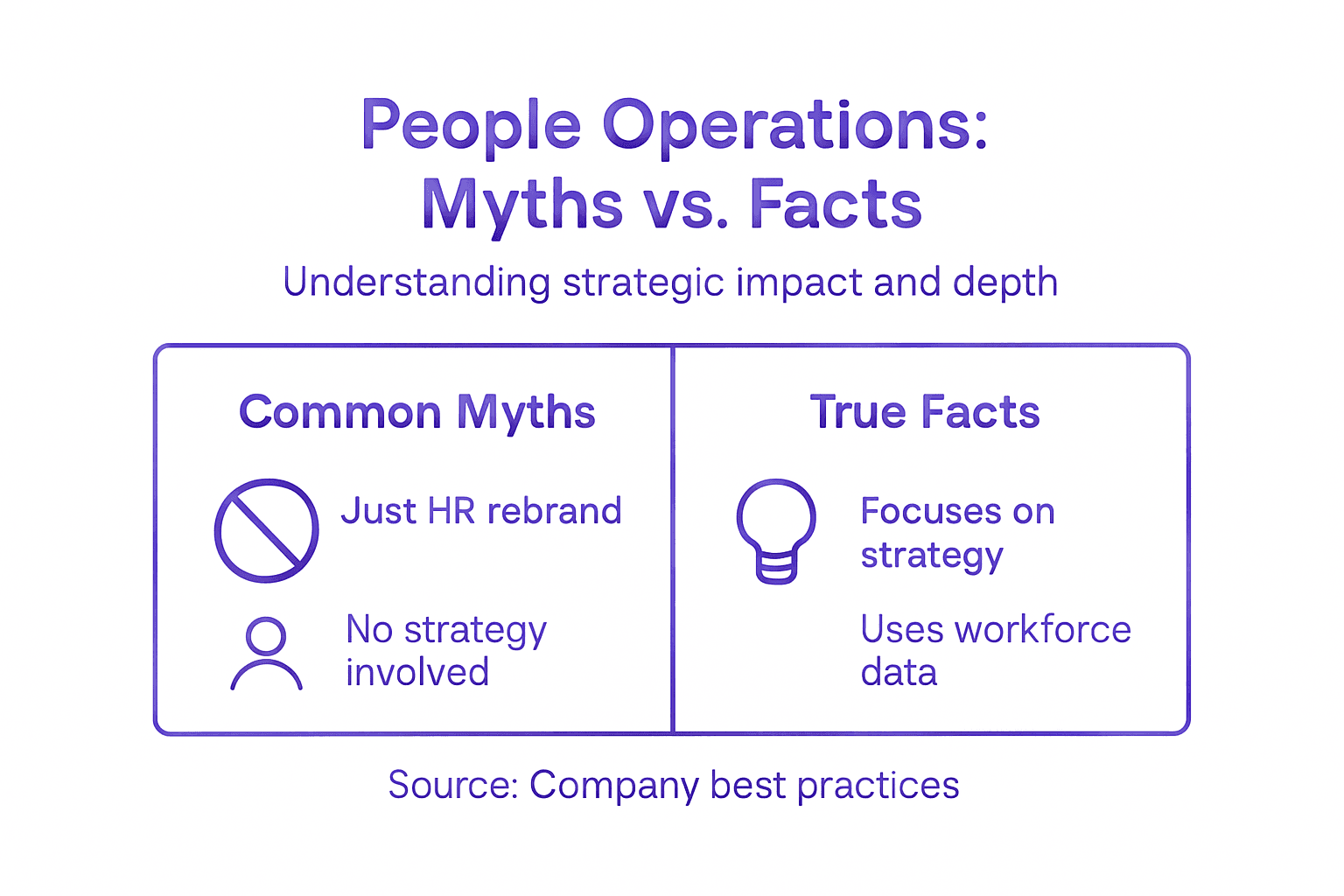 People Operations: Myths vs. Facts

Understanding strategic impact and depth

Common Myths

Just HR rebrand

No strategy involved

True Facts

Focuses on strategy

Uses workforce data

Source: Company best practices