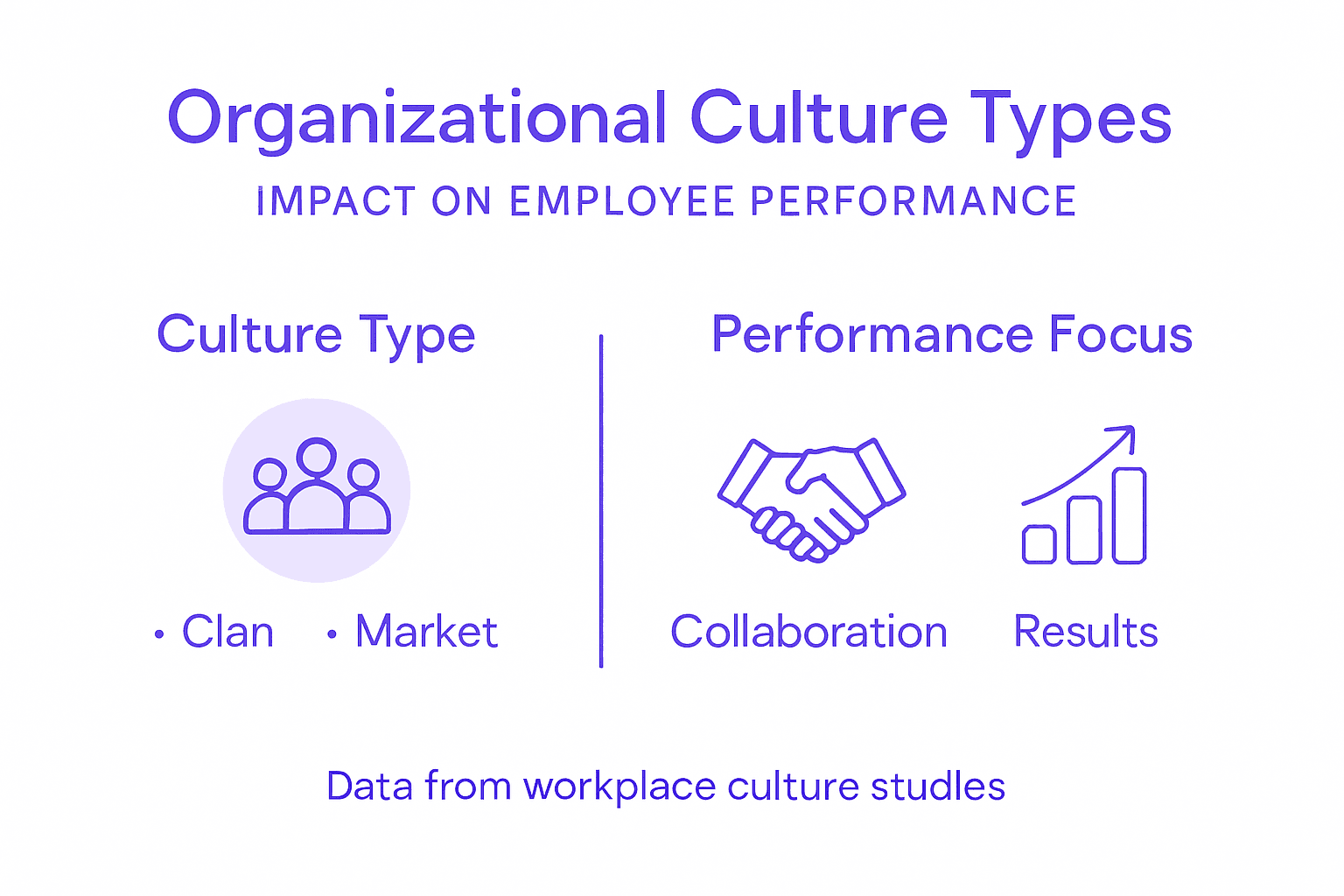 Organizational Culture Types

IMPACT ON EMPLOYEE PERFORMANCE

Culture Type

• Clan • Market

Performance Focus

Collaboration

Results

Data from workplace culture studles