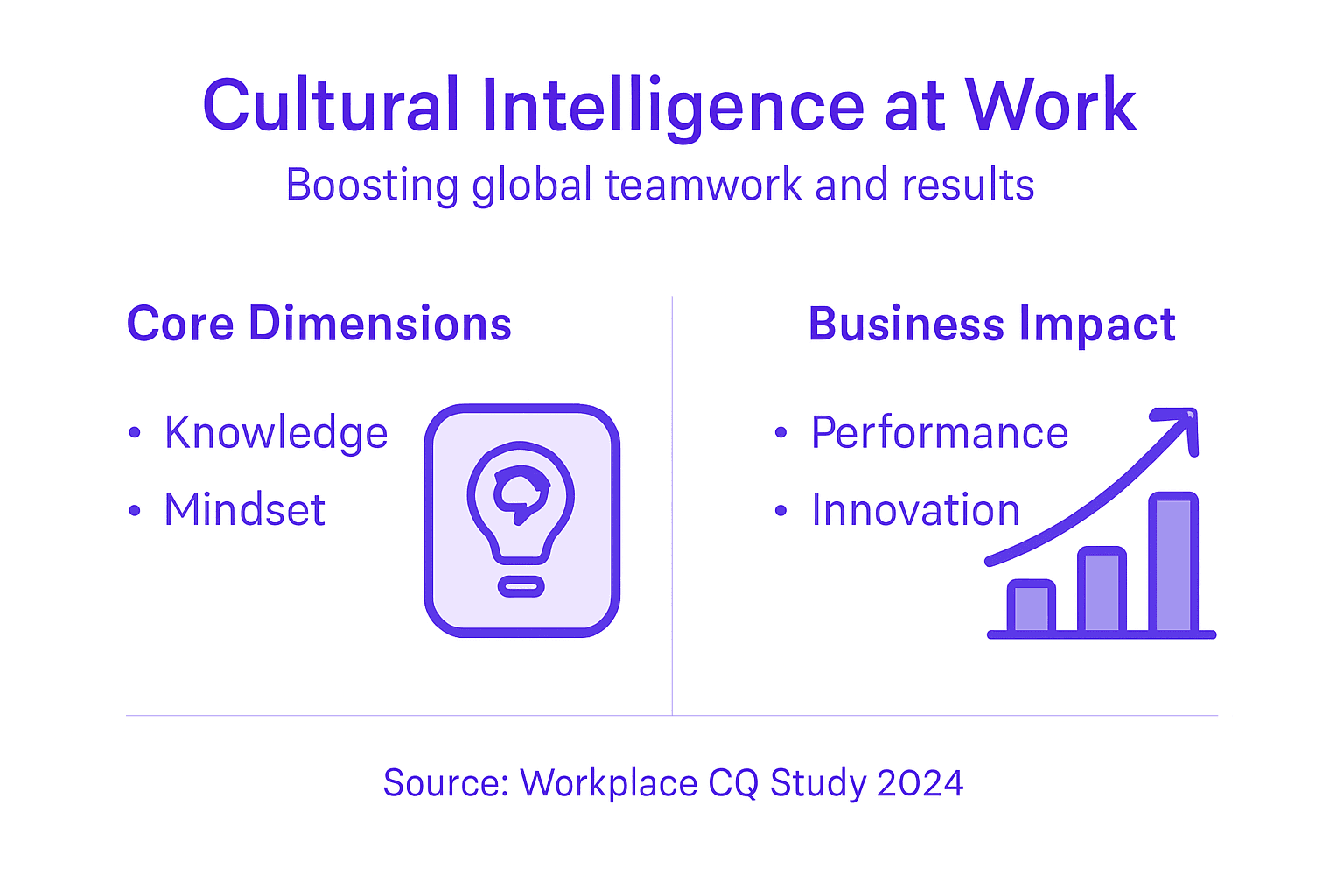 Cultural Intelligence at Work
Boosting global teamwork and results

Core Dimensions

• Knowledge
• Mindset

Business Impact

• Performance
• Innovation

Source: Workplace CQ Study 2024