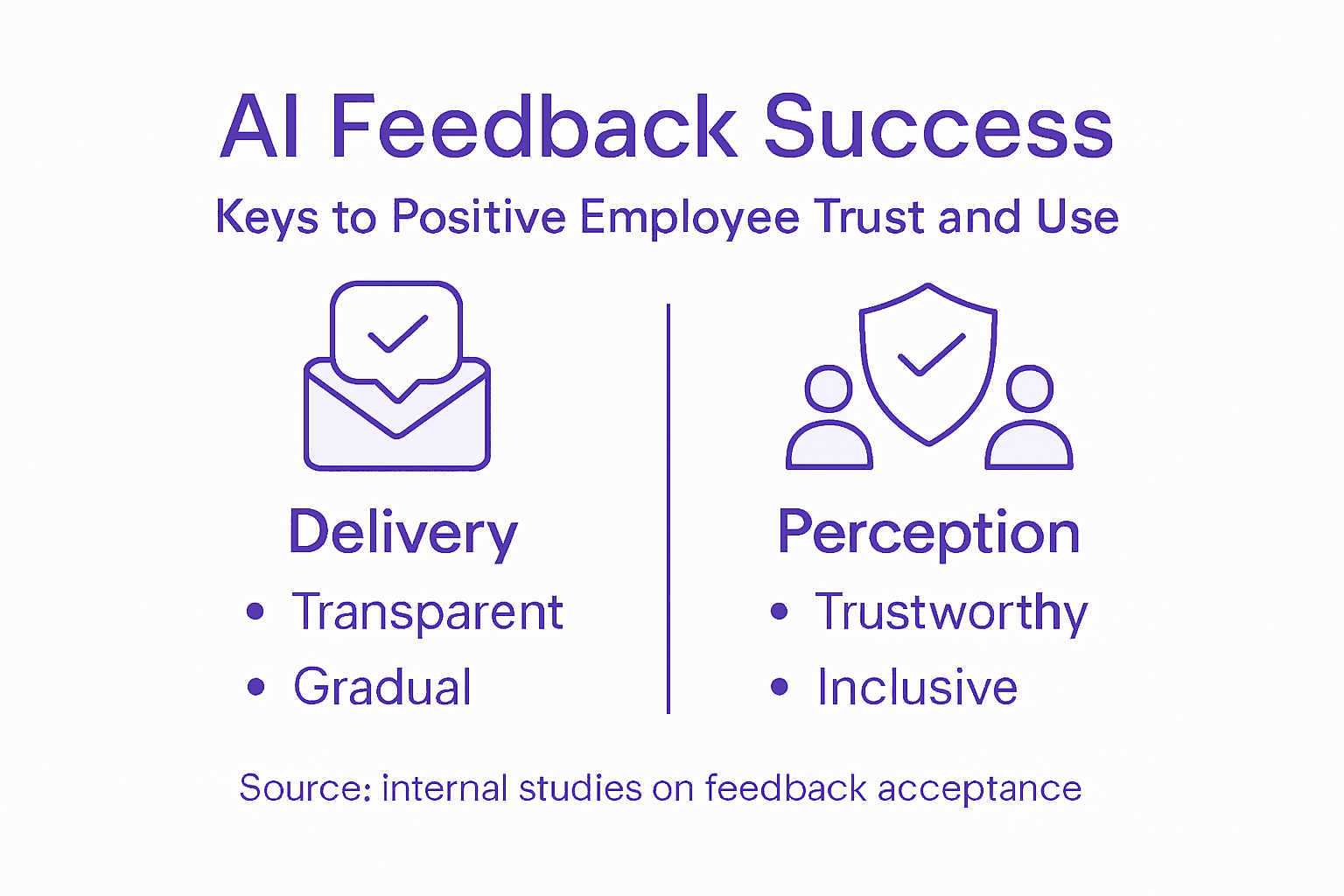 AI Feedback Success

Keys to Positive Employee Trust and Use

Delivery
• Transparent
• Gradual

Perception
• Trustworthy
• Inclusive

Source: internal studies on feedback acceptance