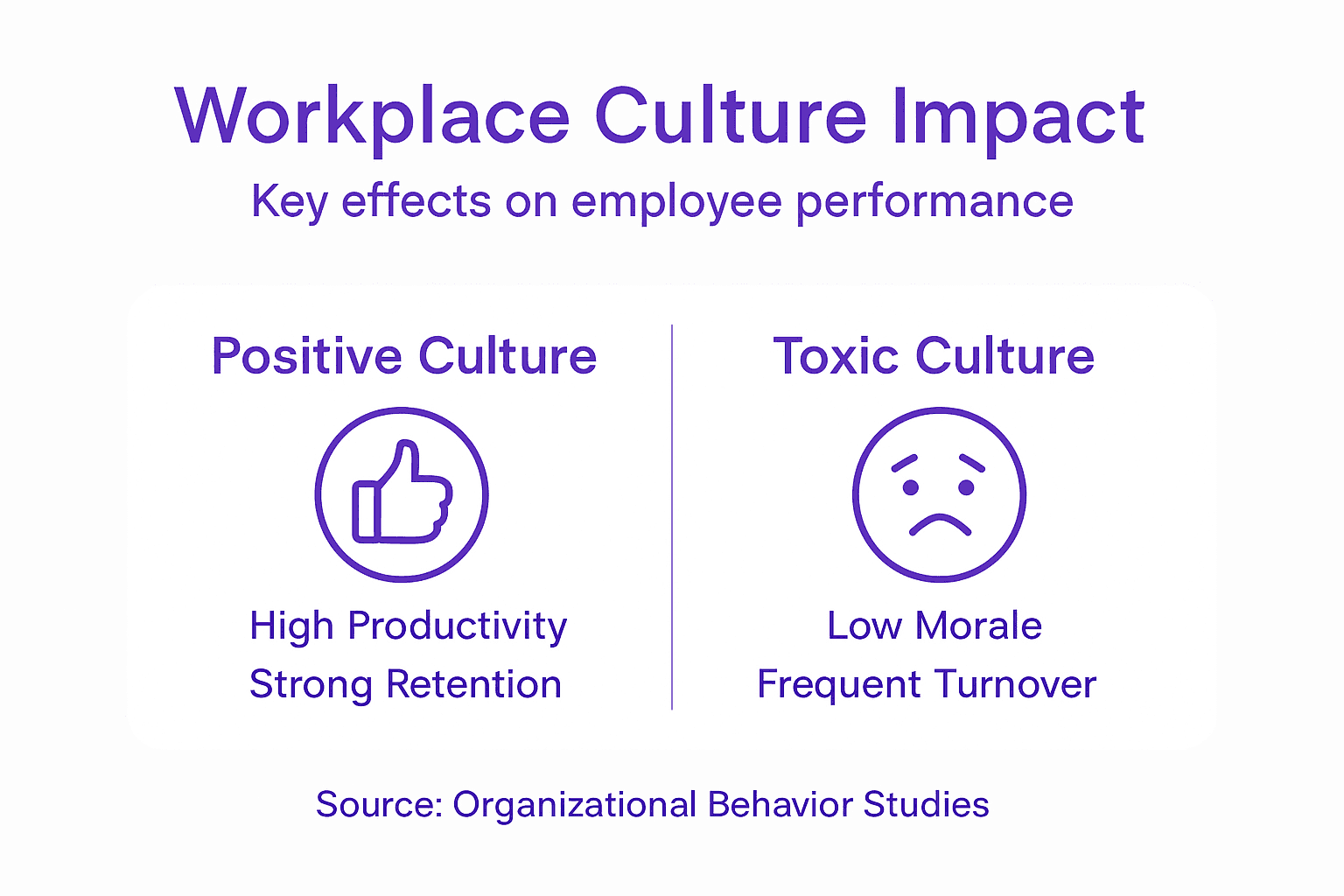 Workplace Culture Impact
Key effects on employee performance

Positive Culture

High Productivity
Strong Retention

Toxic Culture

Low Morale
Frequent Turnover

Source: Organizational Behavior Studies