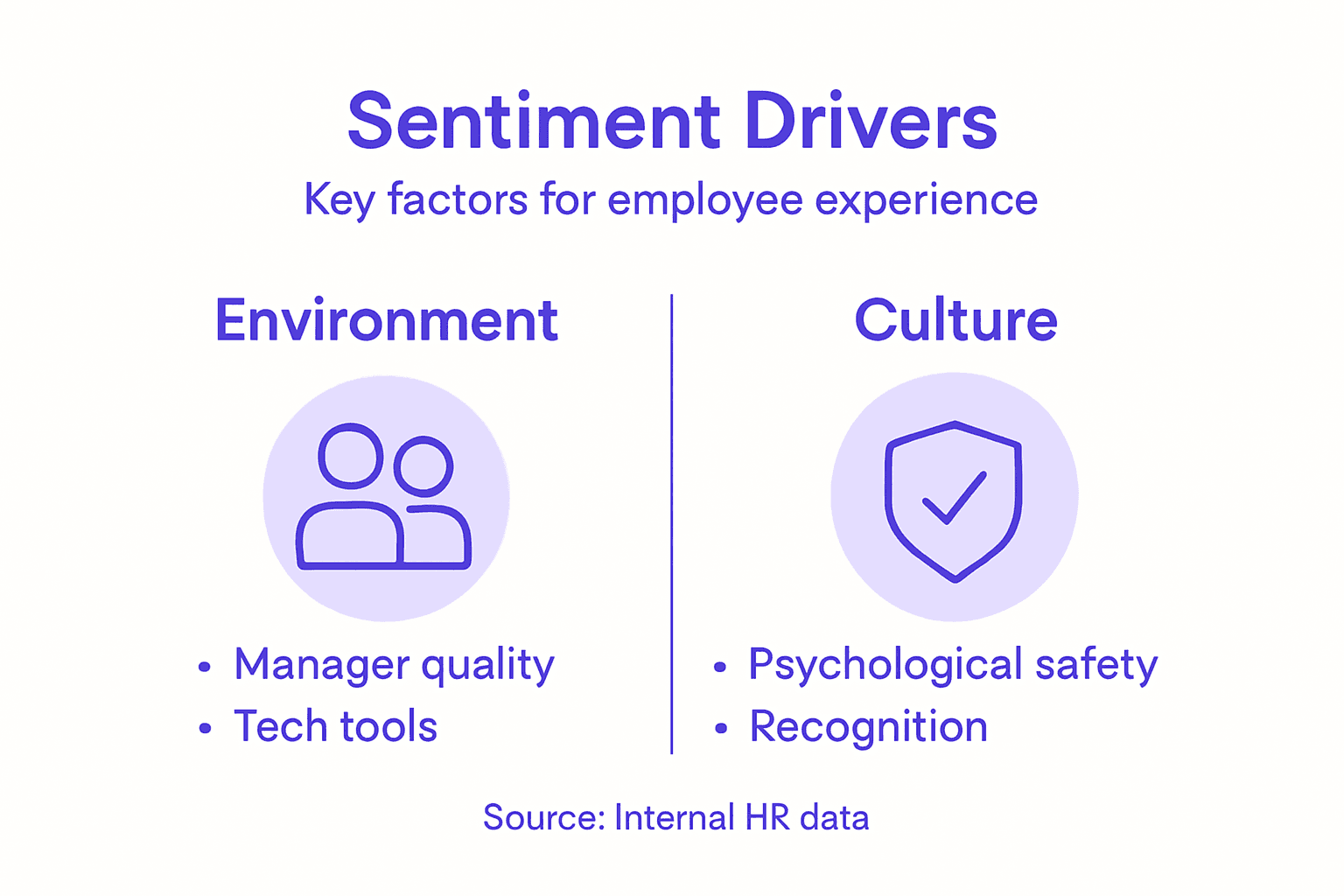 Sentiment Drivers

Key factors for employee experience

Environment

• Manager quality
• Tech tools

Culture

• Psychological safety
• Recognition

Source: Internal HR data