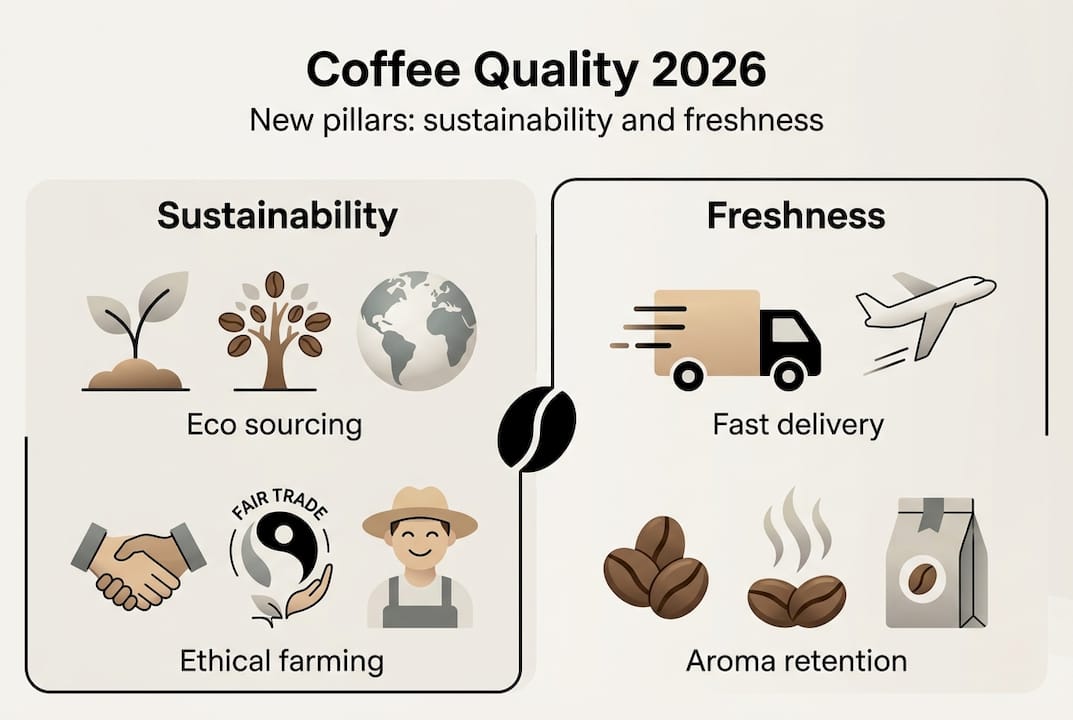 Coffee Quality 2026

New pillars: sustainability and freshness

Sustainability

Eco sourcing

FAIR TRADE

Ethical farming

Freshness

Fast delivery

Aroma retention