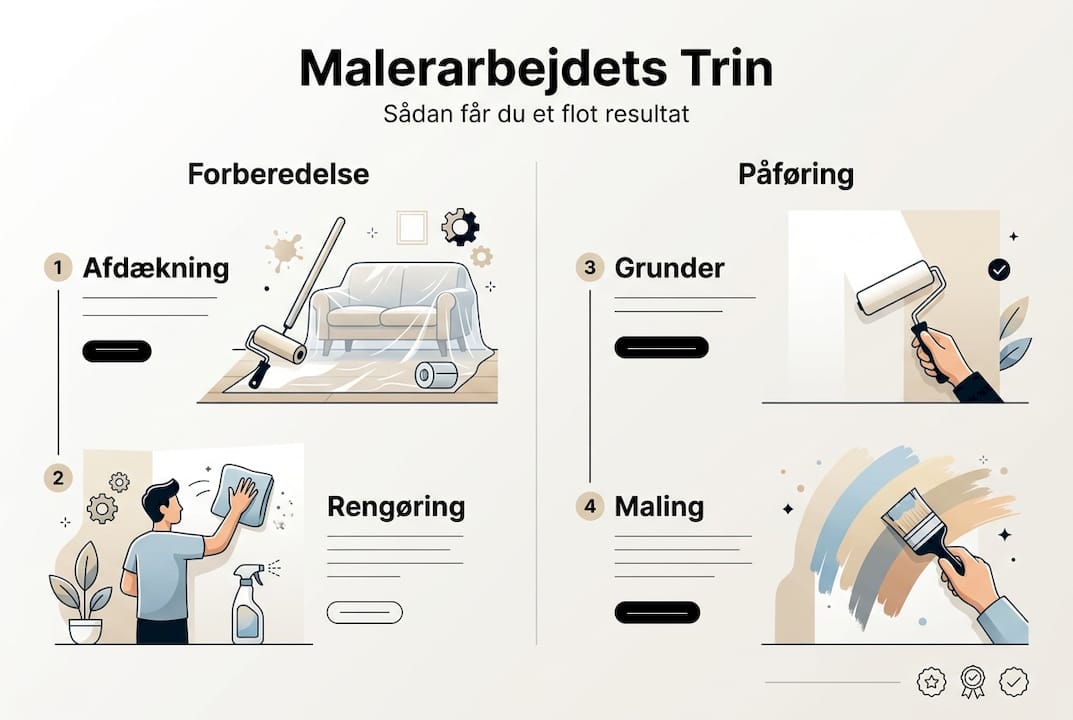 Malerarbejdets Trin

Sådan får du et flot resultat

Forberedelse

1 Afdækning

2 Rengøring

Påføring

3 Grunder

4 Maling