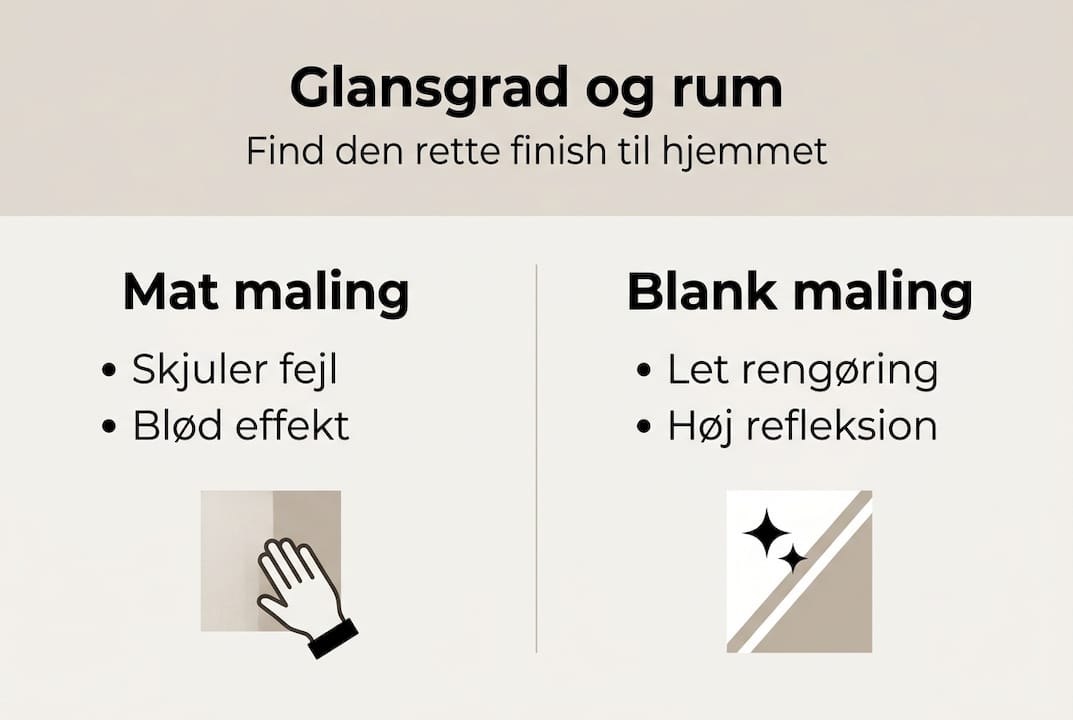 Glansgrad og rum

Find den rette finish til hjemmet

Mat maling

• Skjuler fejl
• Blød effekt

Blank maling

• Let rengøring
• Høj refleksion