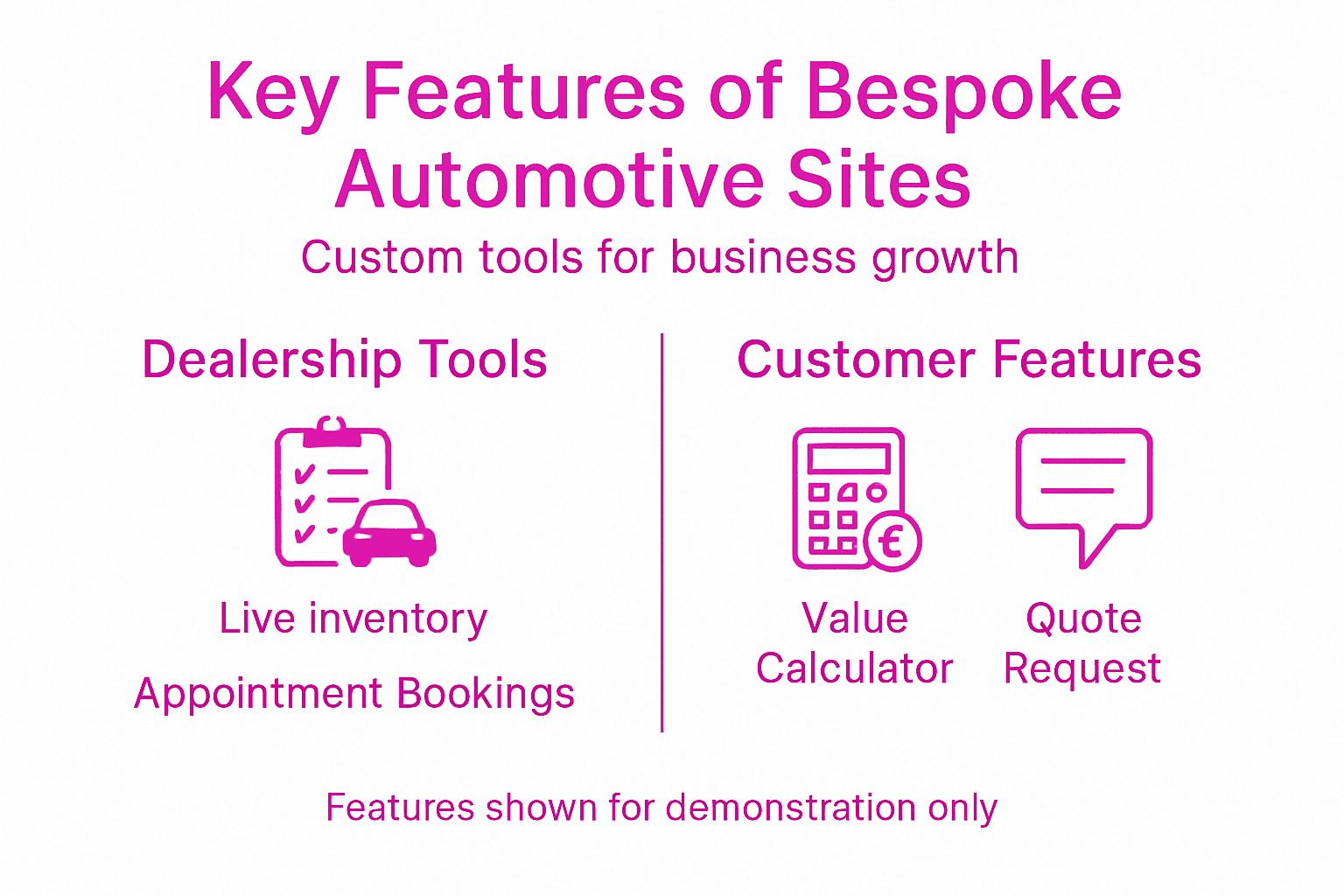 Key Features of Bespoke Automotive Sites

Custom tools for business growth

Dealership Tools

Live inventory

Appointment Bookings

Customer Features

€

Value Calculator

Quote Request

Features shown for demonstration only