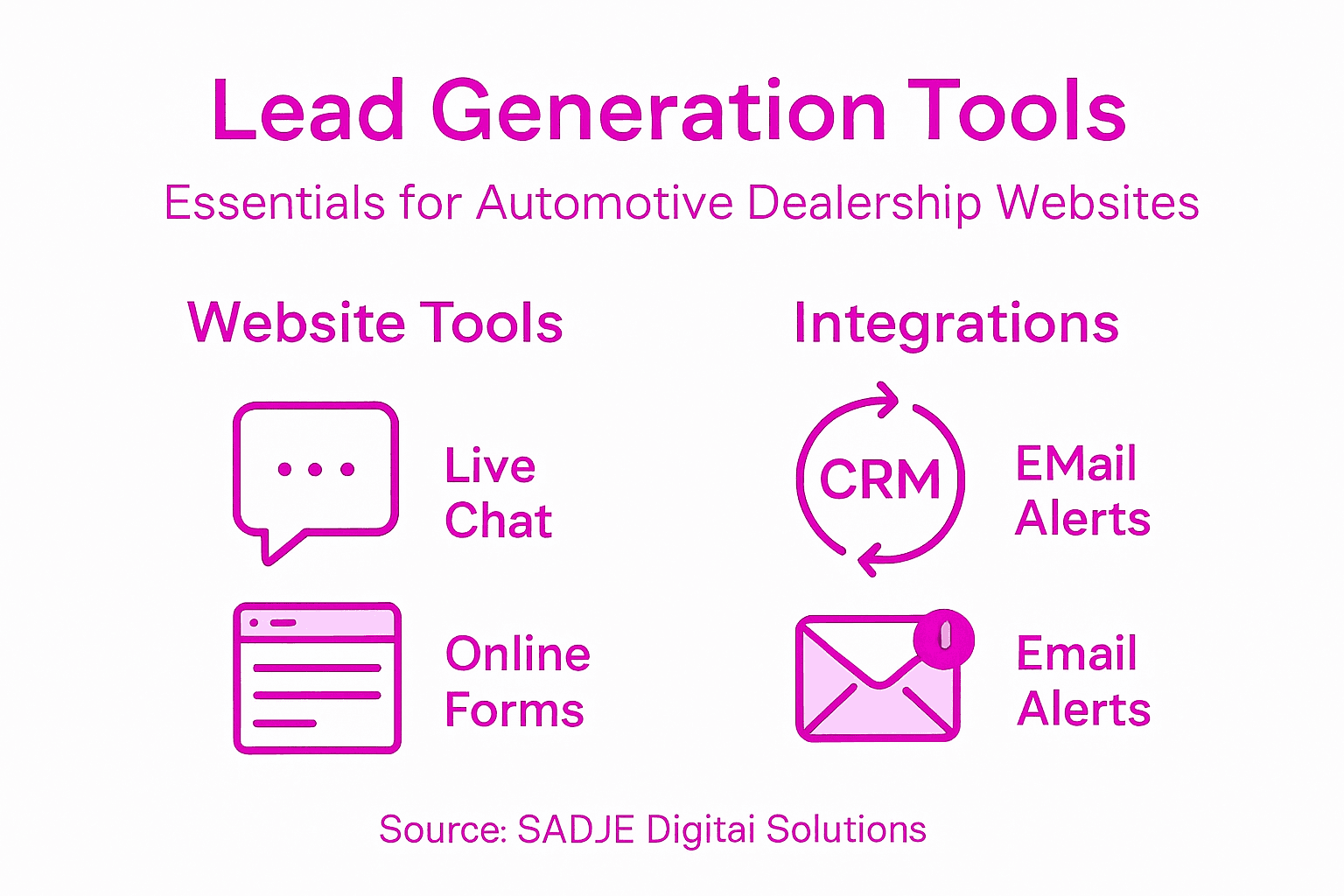 Lead Generation Tools

Essentials for Automotive Dealership Websites

Website Tools

Live Chat

Online Forms

Integrations

CRM

EMail Alerts

Email Alerts

Source: SADJE Digitai Solutions