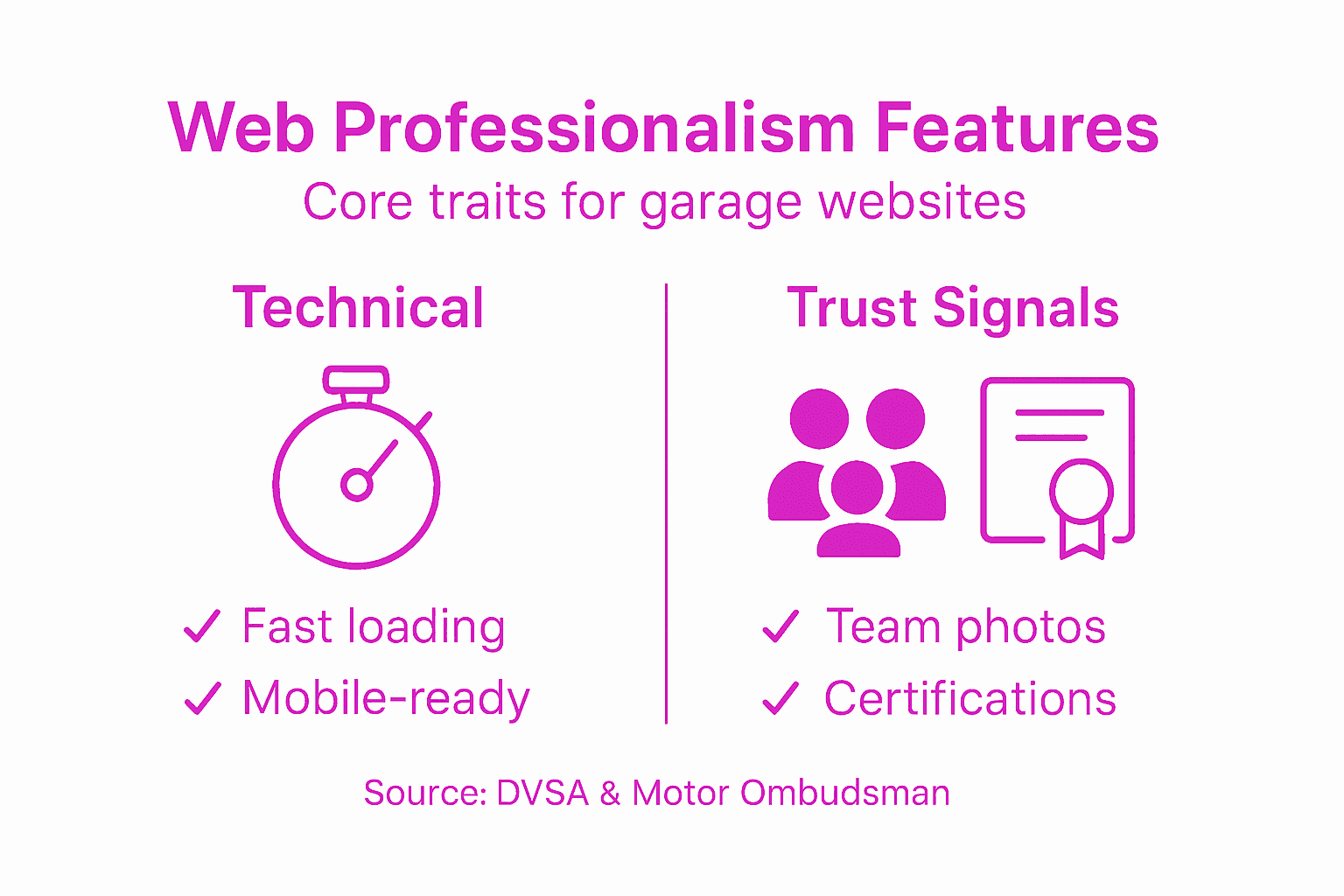 Web Professionalism Features
Core traits for garage websites

Technical

✓ Fast loading
✓ Mobile-ready

Trust Signals

✓ Team photos
✓ Certifications

Source: DVSA & Motor Ombudsman