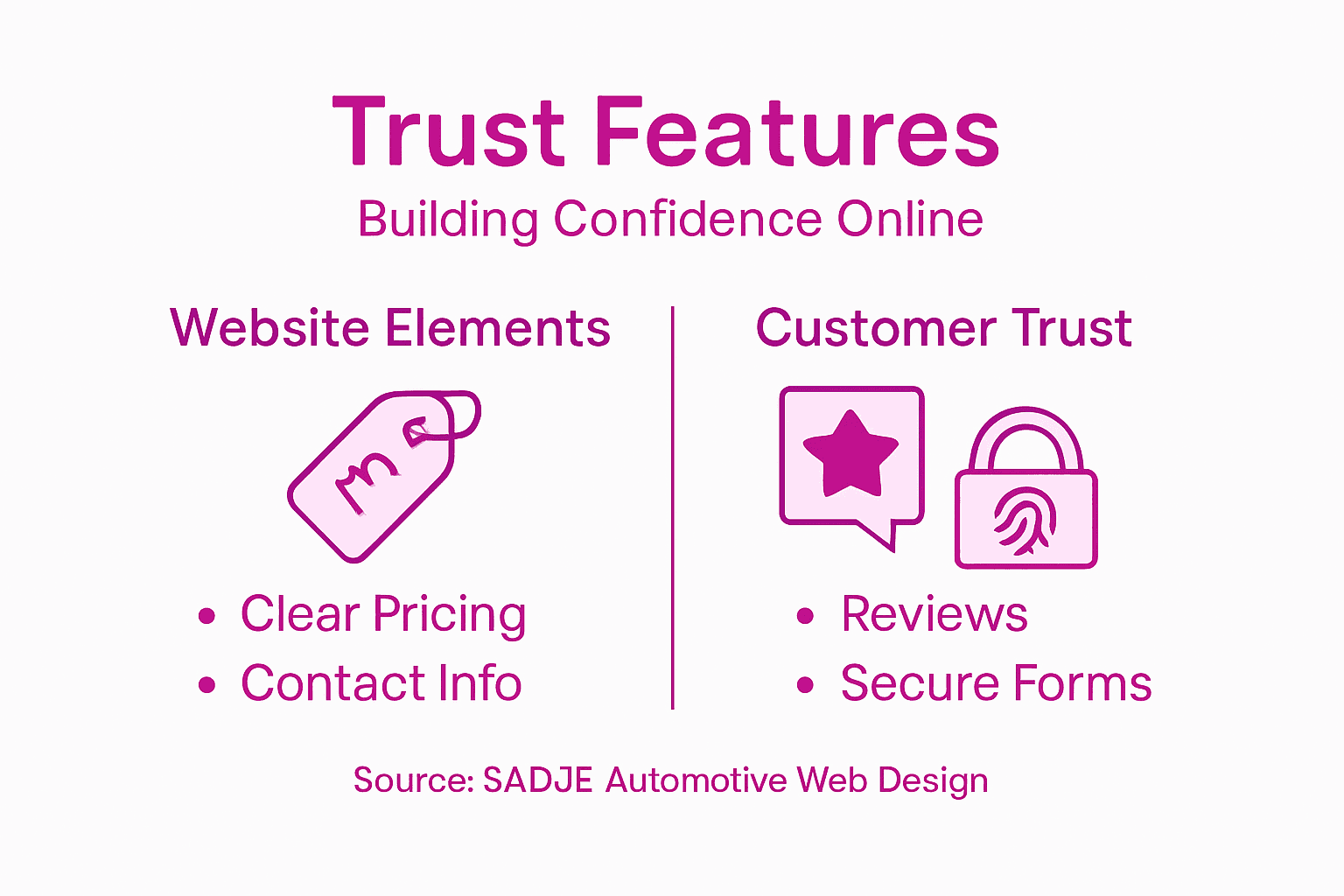 Trust Features
Building Confidence Online

Website Elements

- Clear Pricing
- Contact Info

Customer Trust

- Reviews
- Secure Forms

Source: SADJE Automotive Web Design