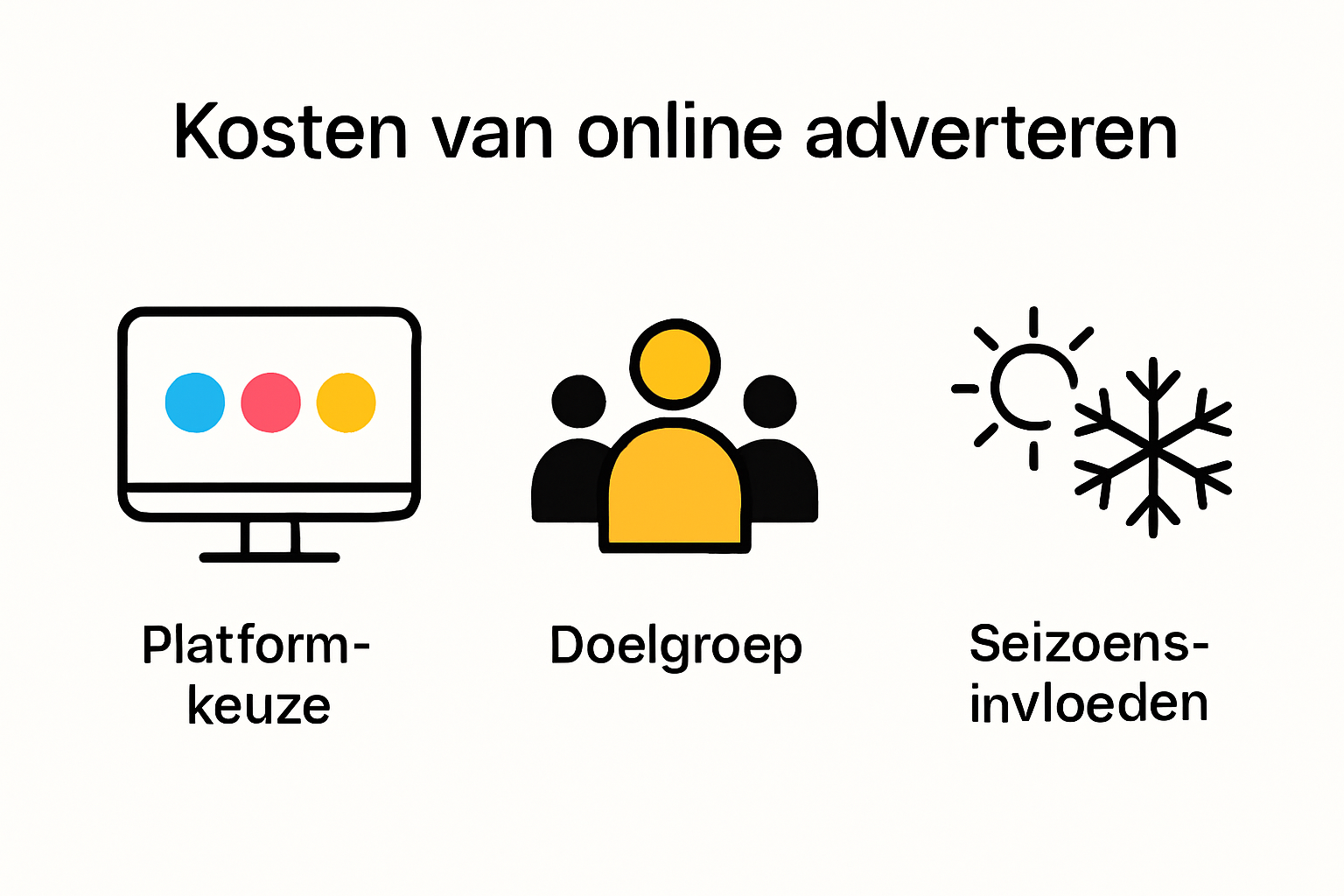 Kosten van online adverteren

Platformkeuze

Doelgroep

Seizoensinvloeden