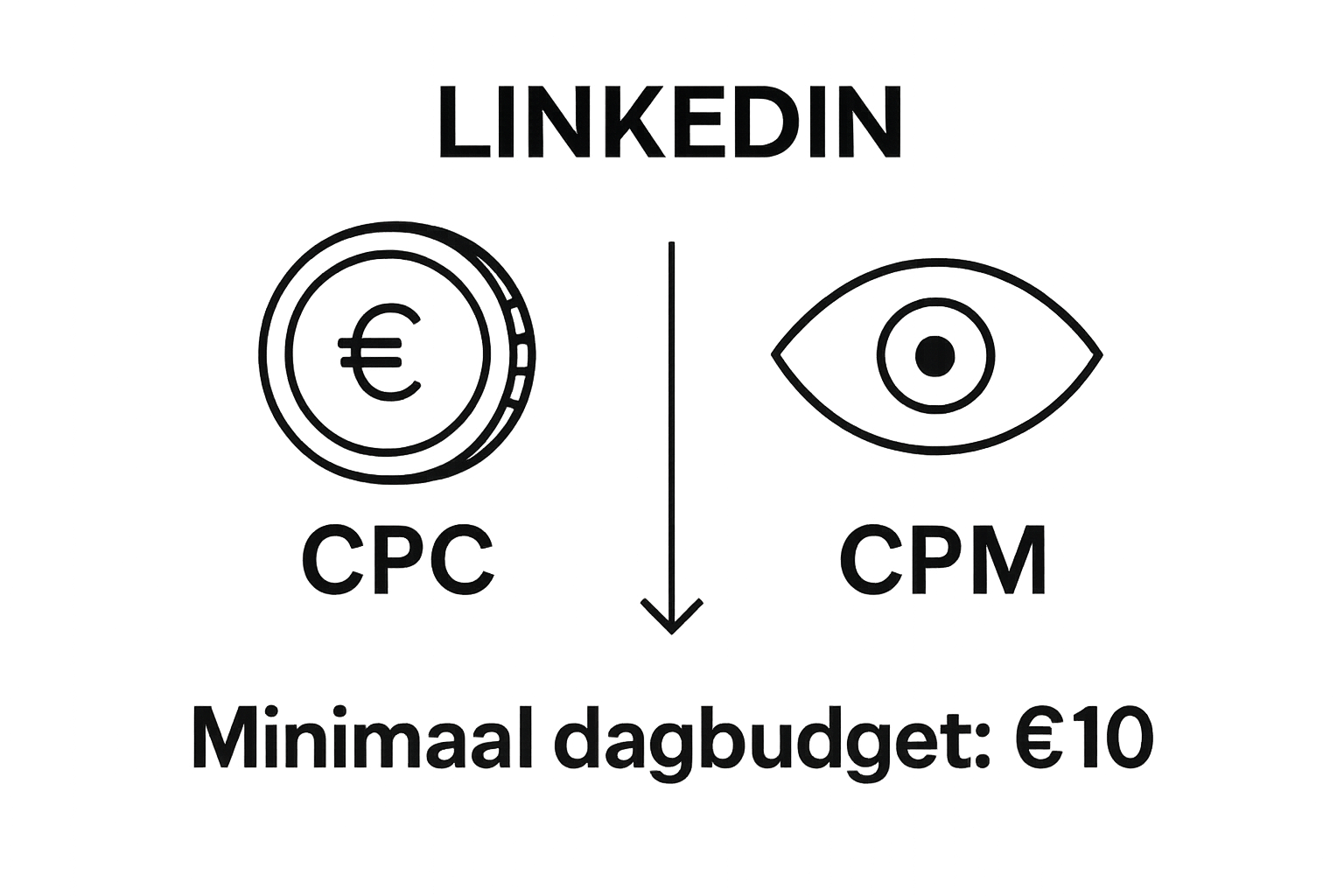 LINKEDIN

€

CPC

CPM

Minimaal dagbudget: €10