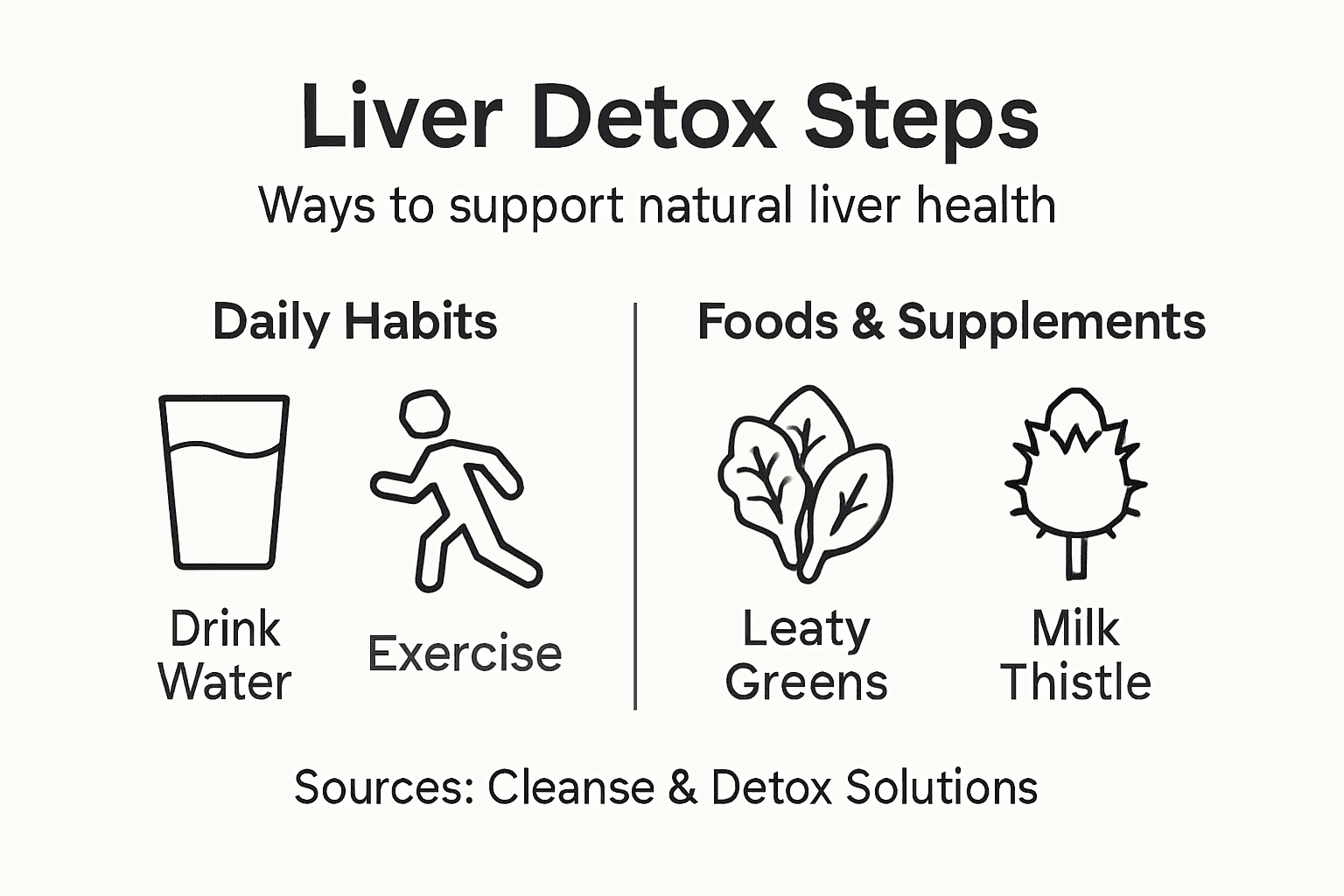 Liver Detox Steps

Ways to support natural liver health

Daily Habits

Drink Water

Exercise

Foods & Supplements

Leaty Greens

Milk Thistle

Sources: Cleanse & Detox Solutions