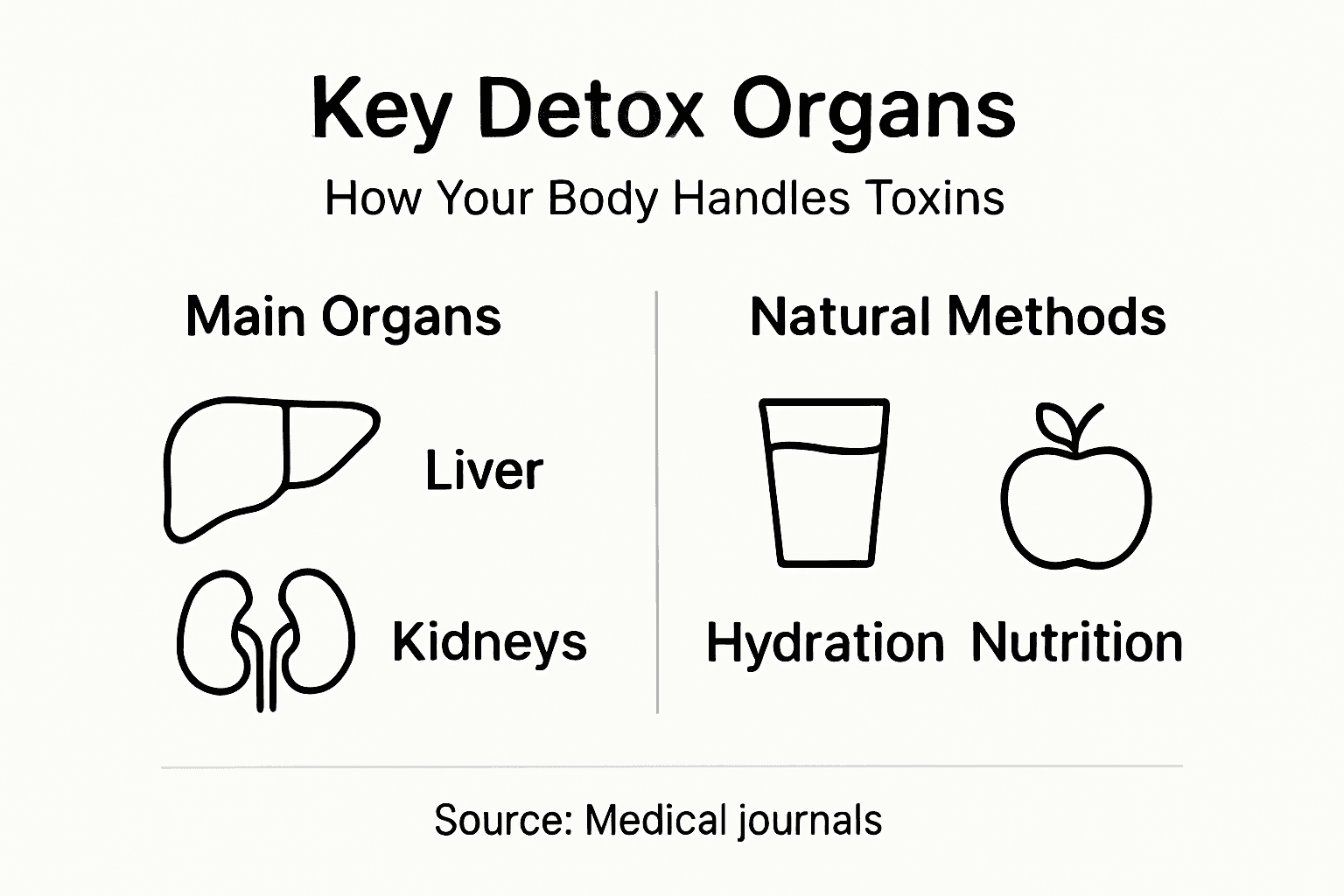 Key Detox Organs

How Your Body Handles Toxins

Main Organs

Liver

Kidneys

Natural Methods

Hydration

Nutrition

Source: Medical journals