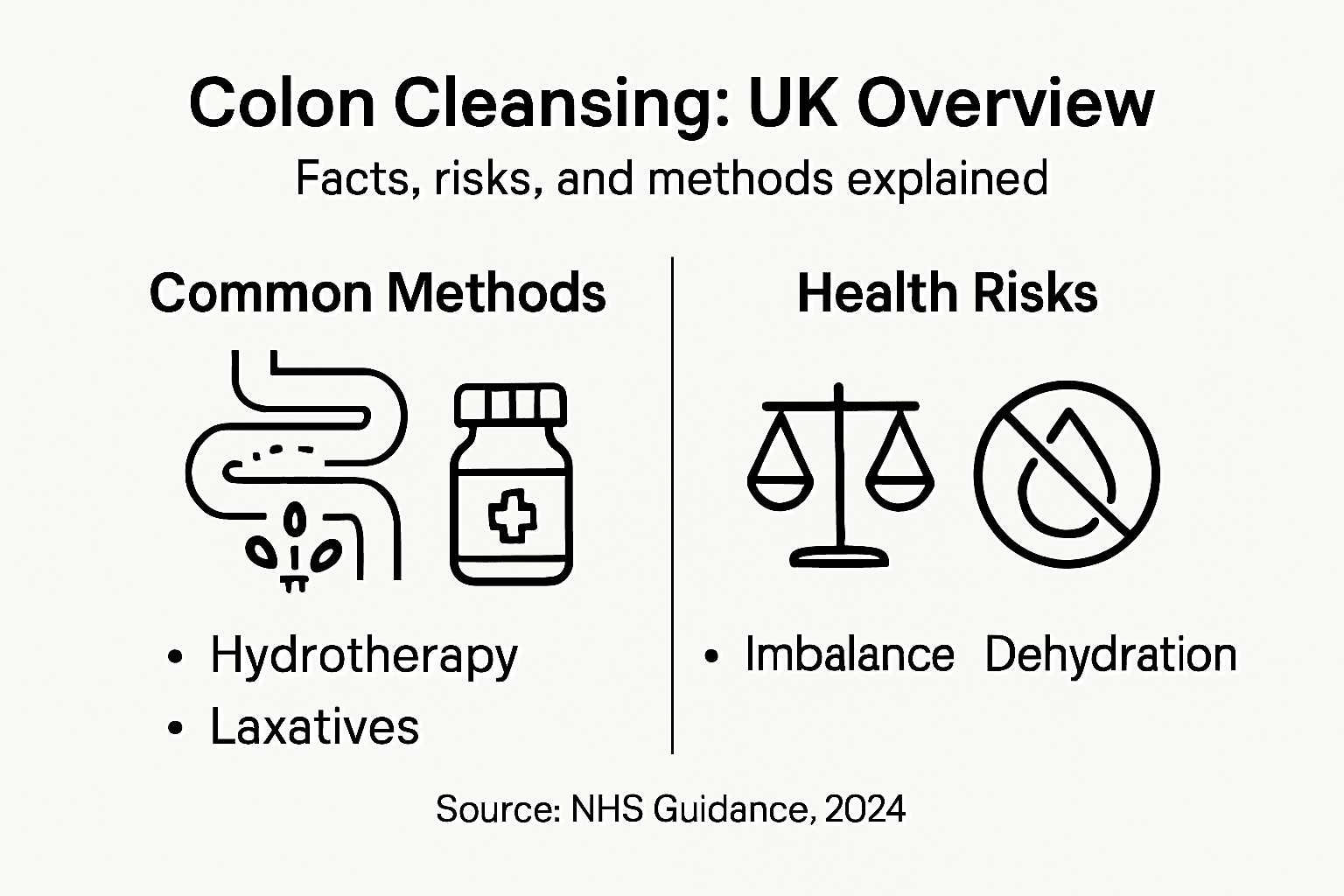 Colon Cleansing: UK Overview

Facts, risks, and methods explained

Common Methods

• Hydrotherapy
• Laxatives

Health Risks

• Imbalance Dehydration

Source: NHS Guidance, 2024