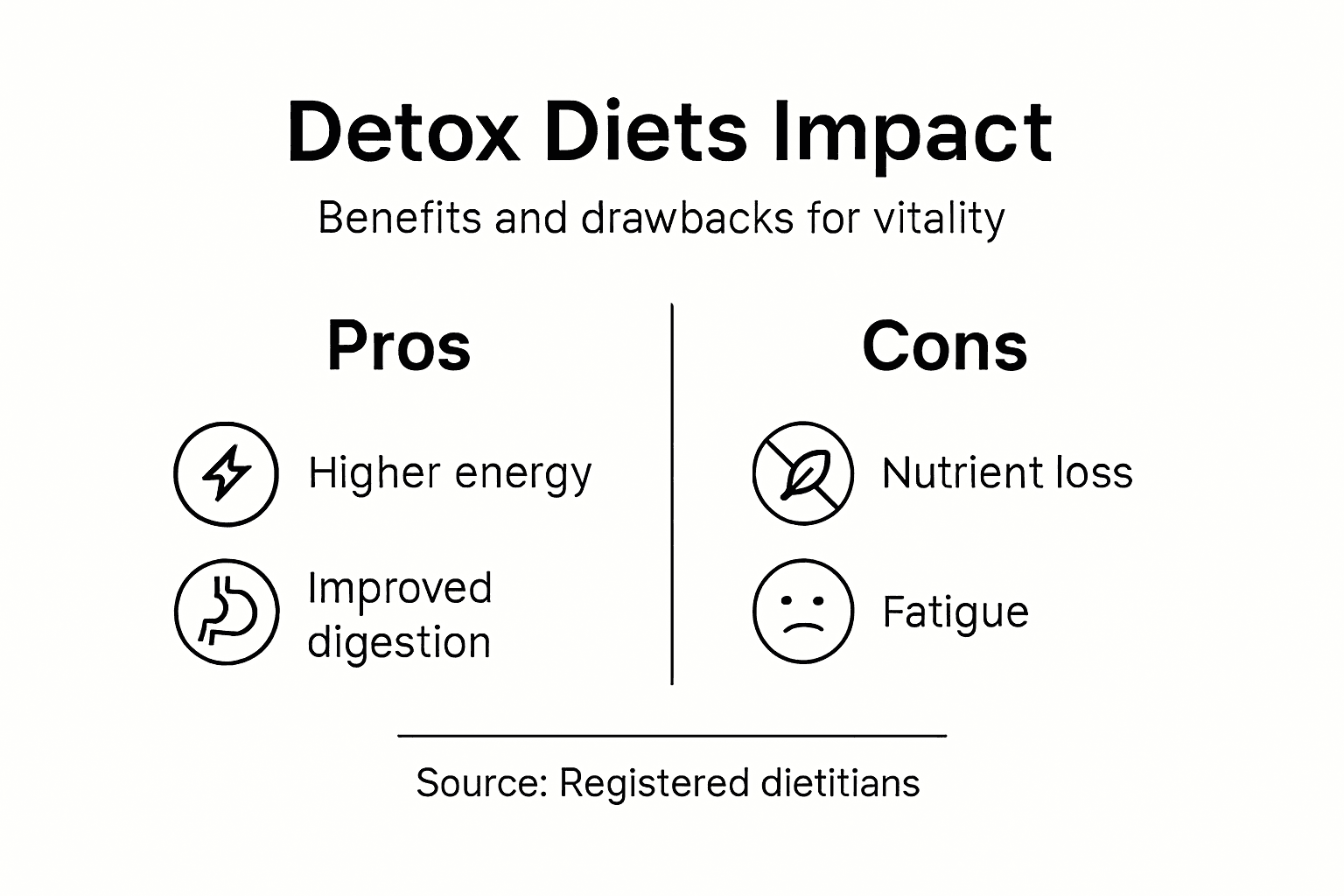 Detox Diets Impact

Benefits and drawbacks for vitality

Pros

Higher energy

Improved digestion

Cons

Nutrient loss

Fatigue

Source: Registered dietitians