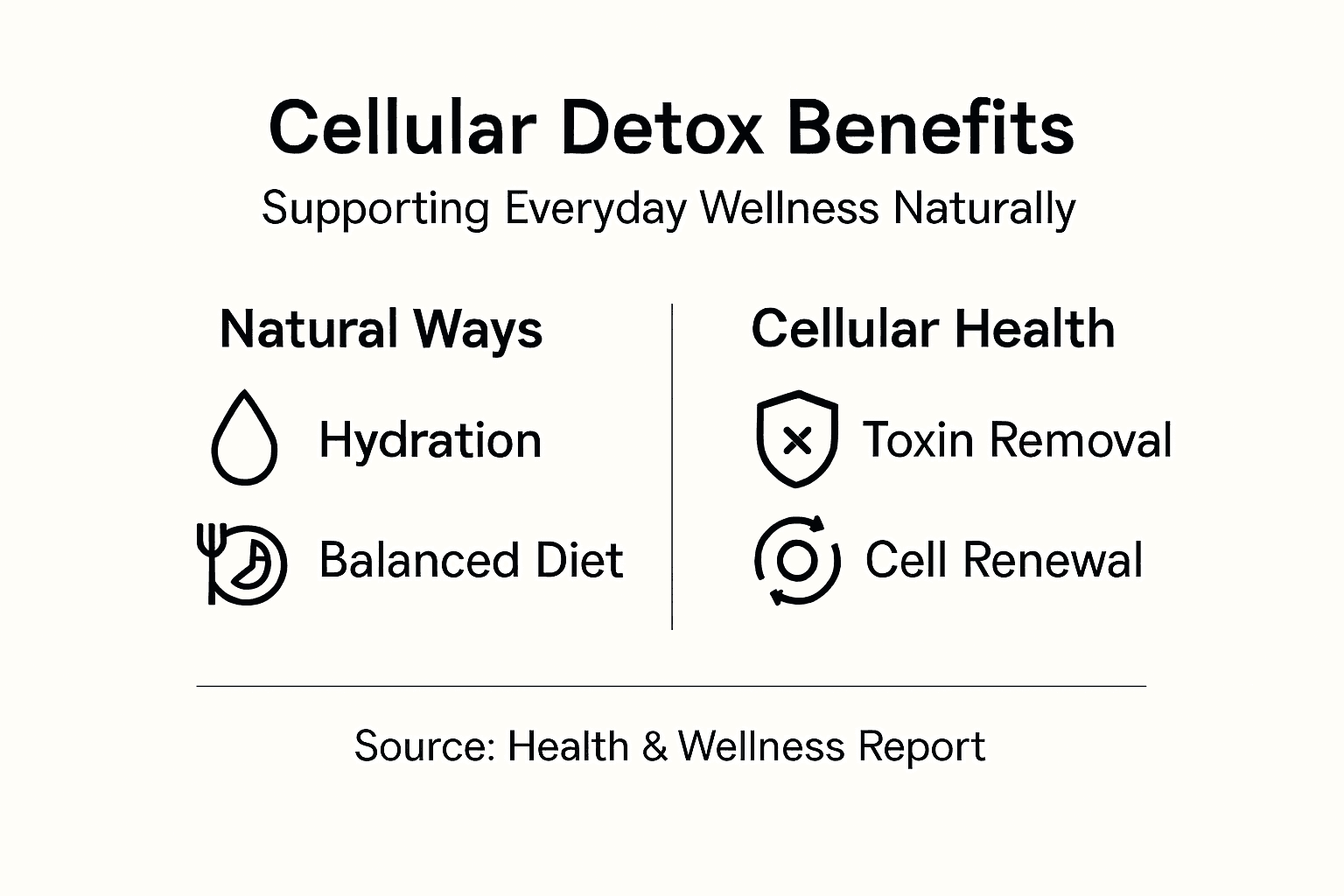 Cellular Detox Benefits

Supporting Everyday Wellness Naturally

Natural Ways

Hydration

Balanced Diet

Cellular Health

Toxin Removal

Cell Renewal

Source: Health & Wellness Report