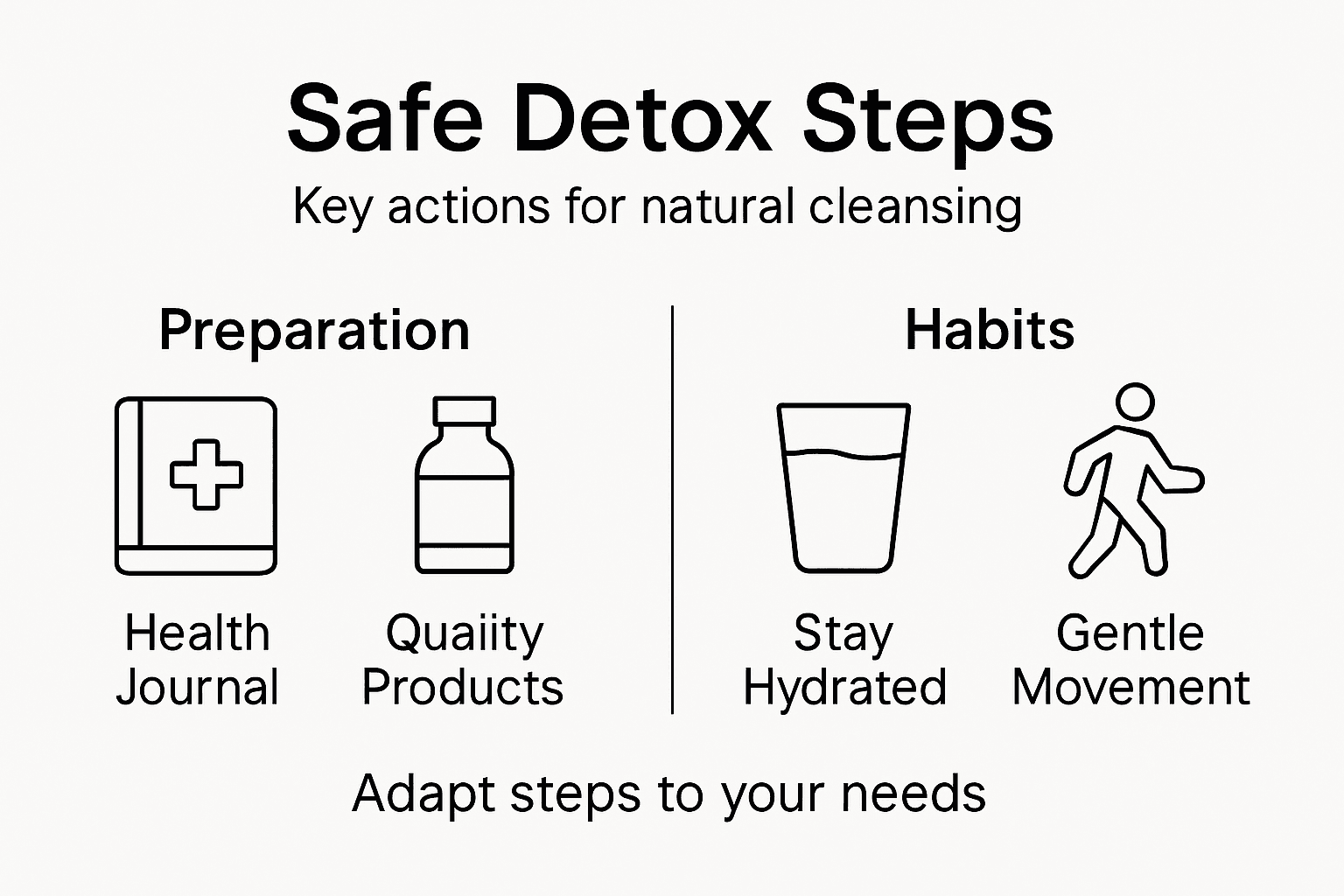 Safe Detox Steps

Key actions for natural cleansing

Preparation

Health Journal

Quaiity Products

Habits

Stay Hydrated

Gentle Movement

Adapt steps to your needs