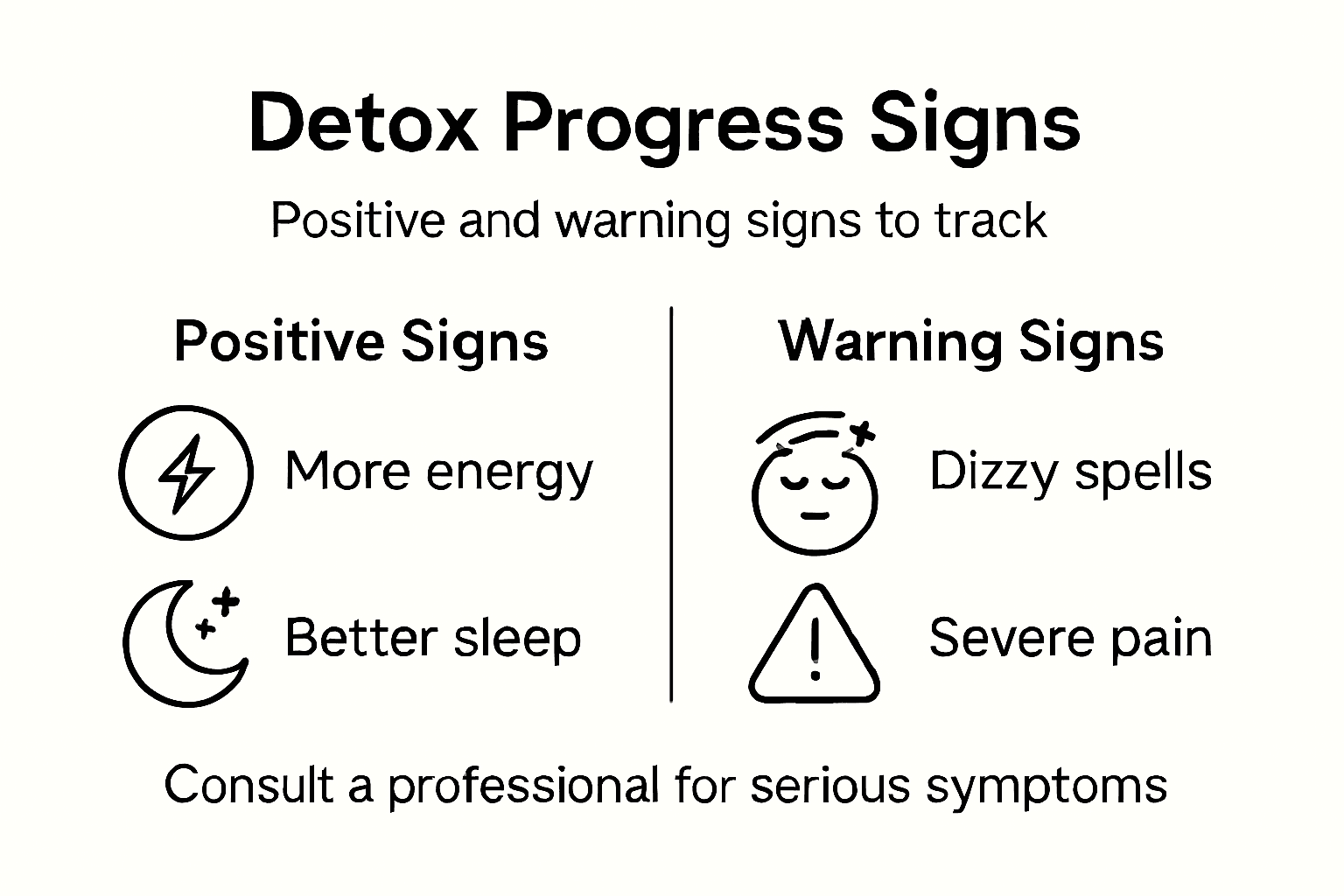 Detox Progress Signs

Positive and warning signs to track

Positive Signs

More energy

Better sleep

Warning Signs

Dizzy spells

Severe pain

Consult a professional for serious symptoms