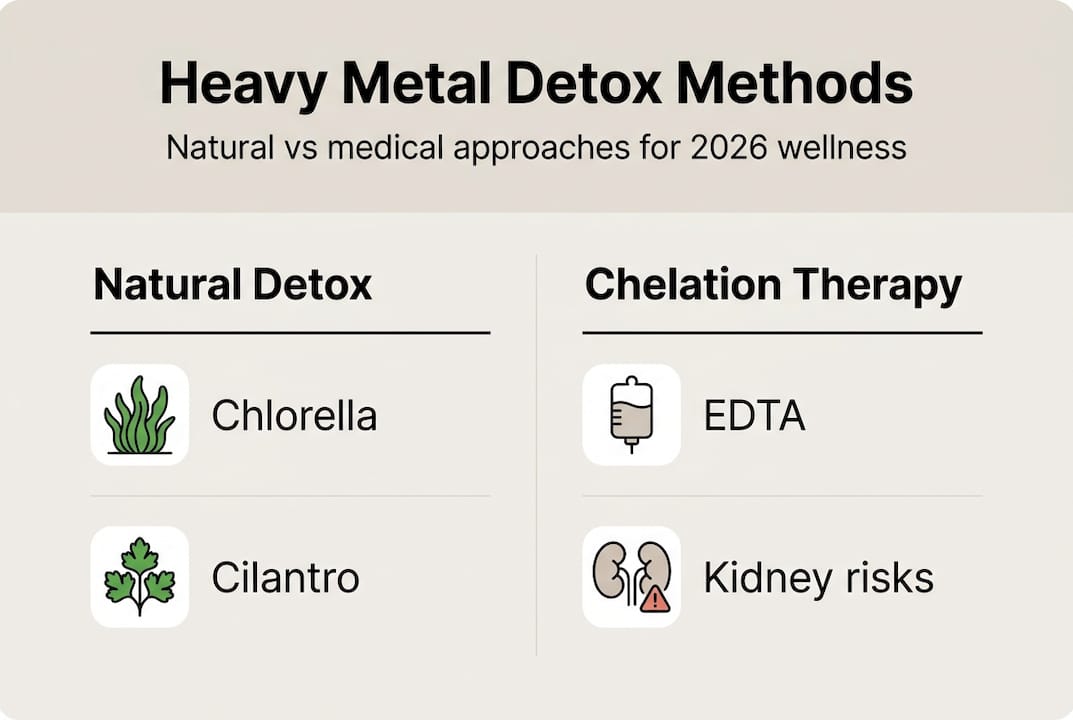 Heavy Metal Detox Methods

Natural vs medical approaches for 2026 wellness

Natural Detox

Chlorella

Cilantro

Chelation Therapy

EDTA

Kidney risks