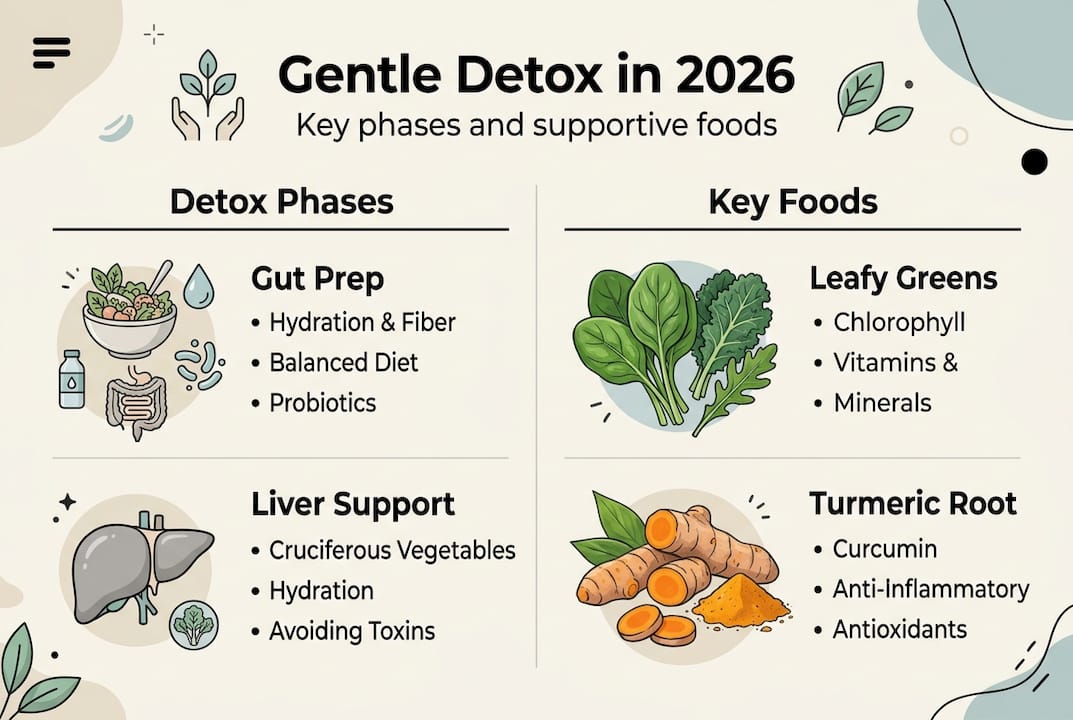 Gentle Detox in 2026
Key phases and supportive foods

Detox Phases

Gut Prep
• Hydration & Fiber
• Balanced Diet
• Probiotics

Liver Support
• Cruciferous Vegetables
• Hydration
• Avoiding Toxins

Key Foods

Leafy Greens
• Chlorophyll
• Vitamins &
• Minerals

Turmeric Root
• Curcumin
• Anti-Inflammatory
• Antioxidants