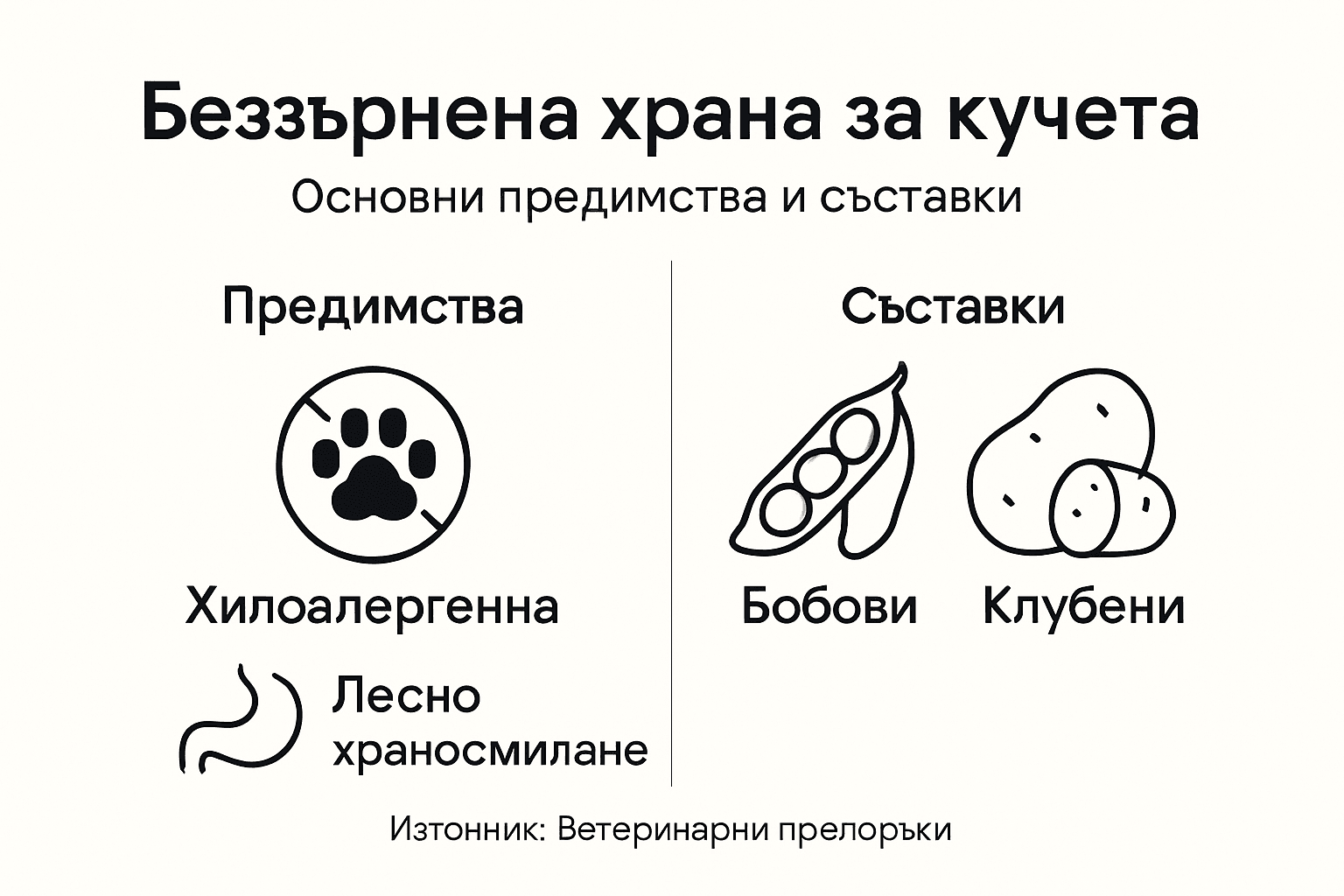 Беззърнена храна за кучета

Основни предимства и съставки

Предимства

Хилоалергенна

Лесно храносмилане

Съставки

Бобови

Клубени

Изтонник: Ветеринарни прелоръки