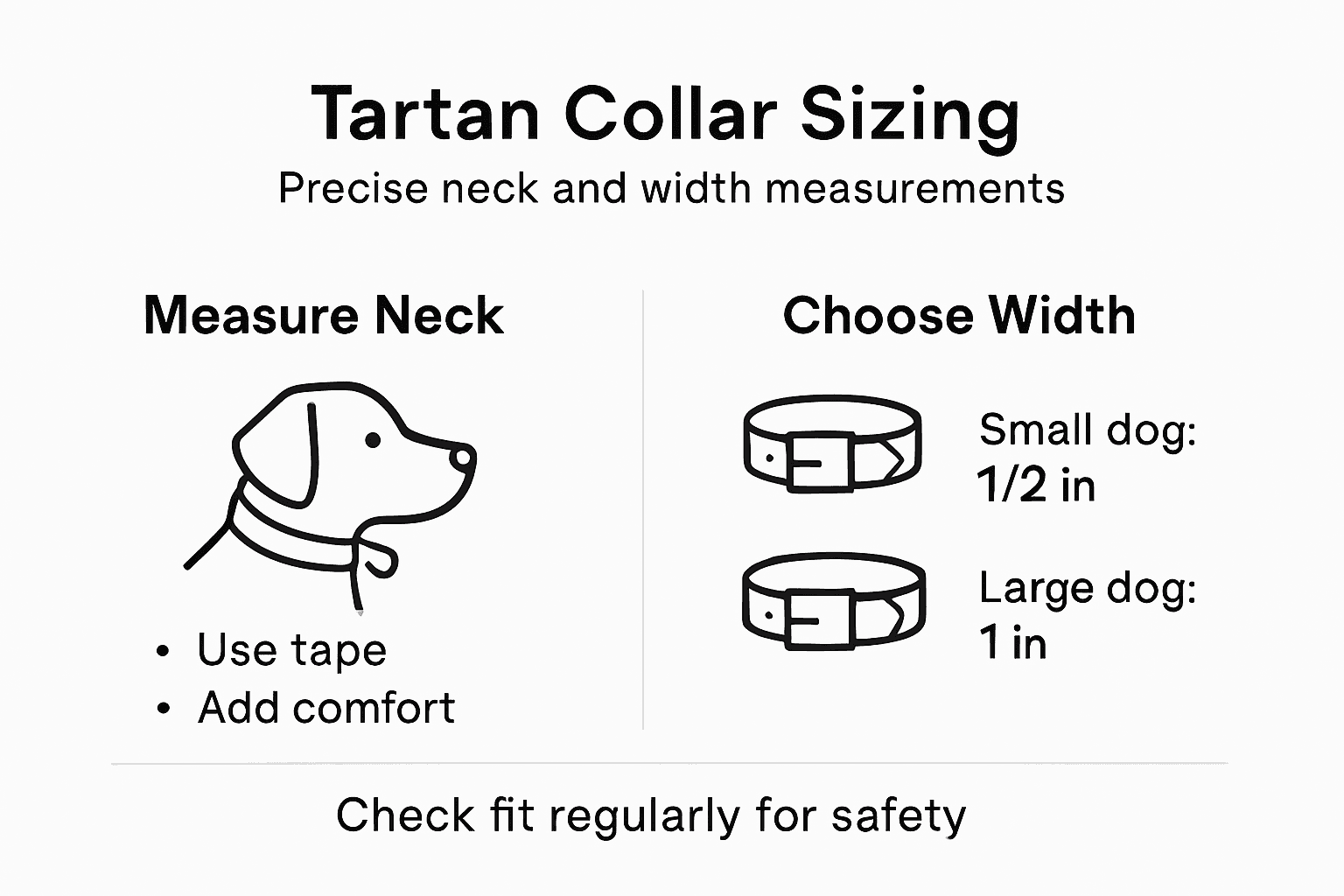 Tartan Collar Sizing
Precise neck and width measurements

Measure Neck

• Use tape
• Add comfort

Choose Width

Small dog:
1/2 in

Large dog:
1 in

Check fit regularly for safety