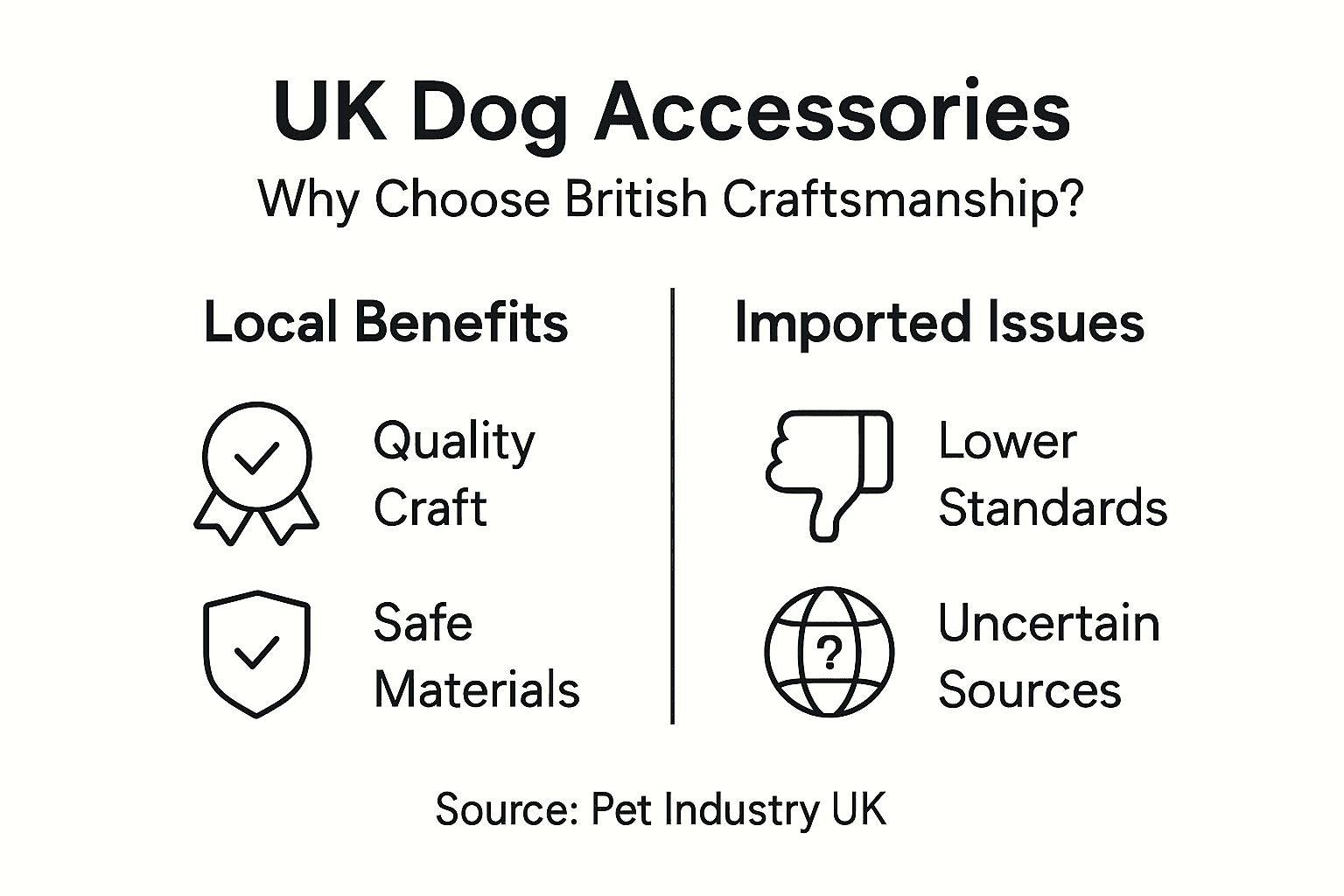 UK Dog Accessories

Why Choose British Craftsmanship?

Local Benefits

Quality Craft

Safe Materials

Imported Issues

Lower Standards

?

Uncertain Sources

Source: Pet Industry UK