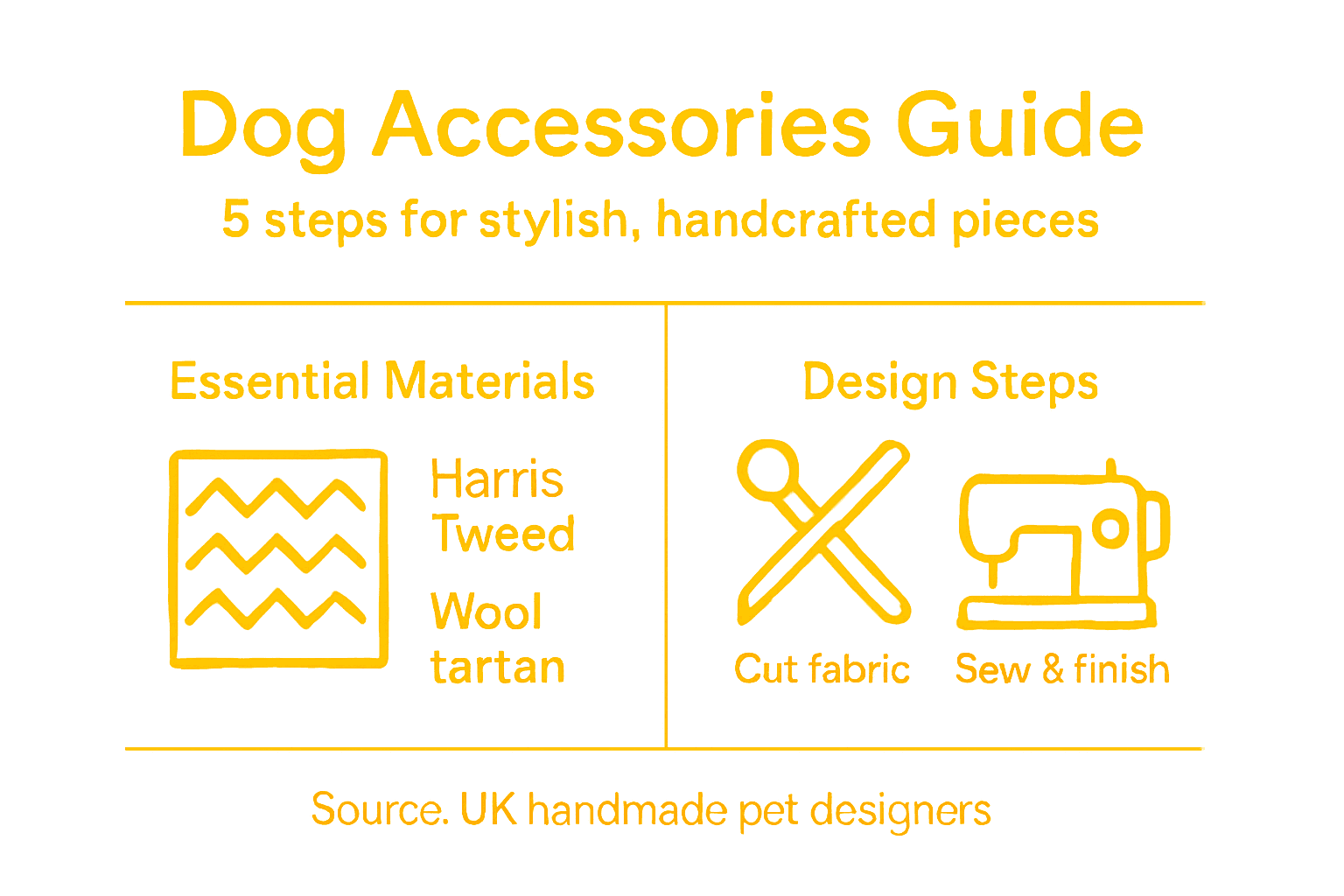 Dog Accessories Guide

5 steps for stylish, handcrafted pieces

Essential Materials

Harris Tweed

Wool tartan

Design Steps

Cut fabric

Sew & finish

Source. UK handmade pet designers