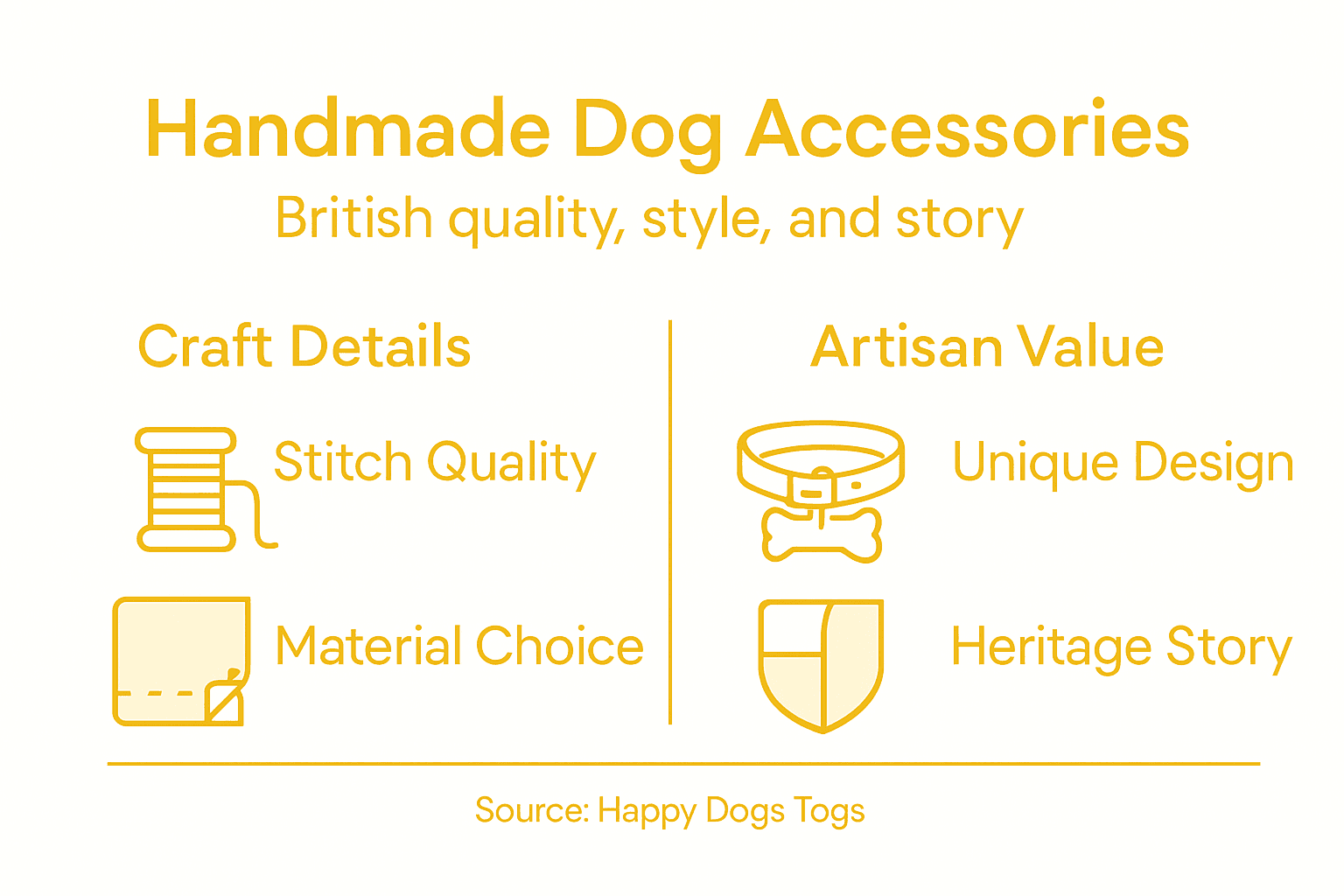 Handmade Dog Accessories
British quality, style, and story

Craft Details

Stitch Quality

Material Choice

Artisan Value

Unique Design

Heritage Story

Source: Happy Dogs Togs