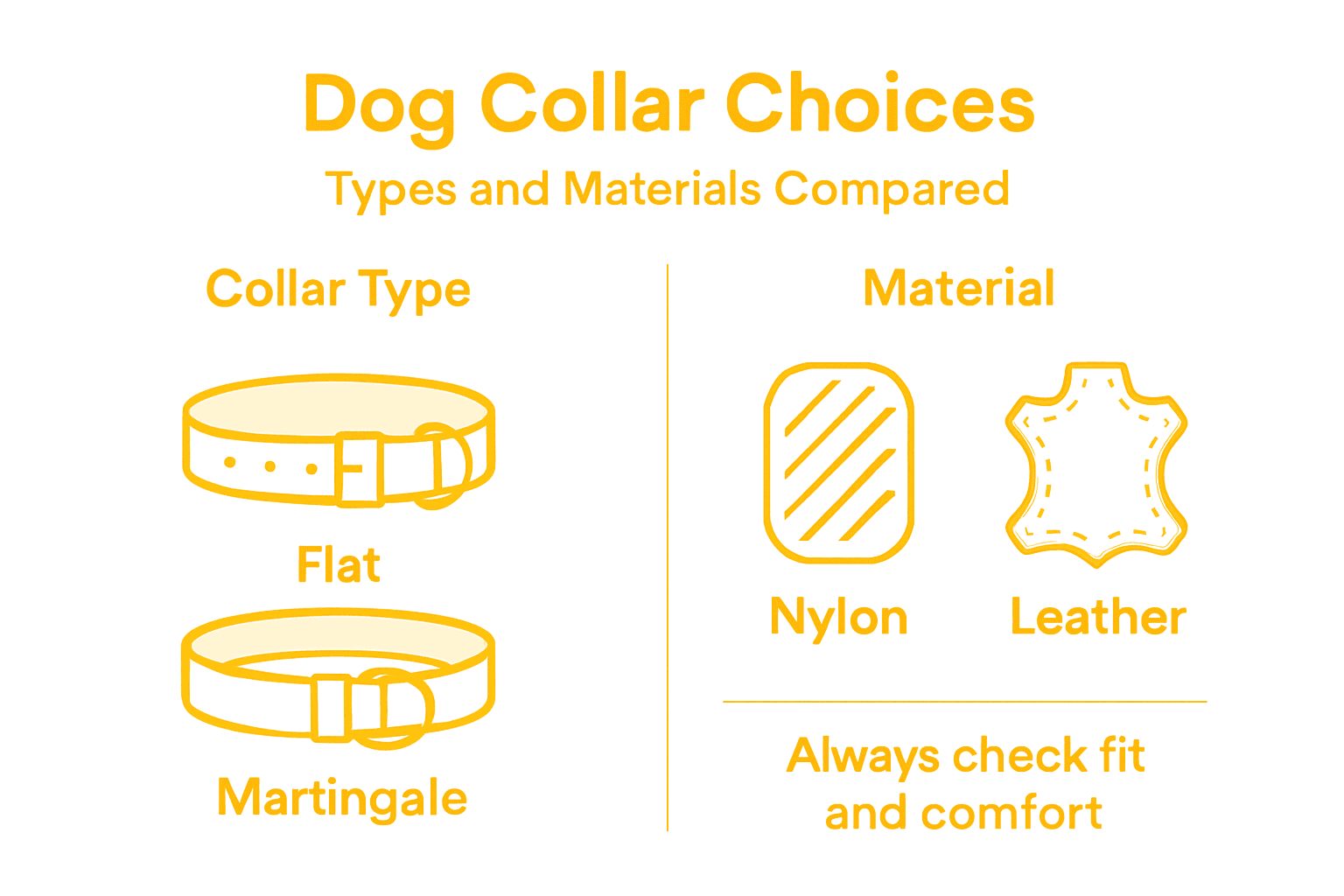 Dog Collar Choices

Types and Materials Compared

Collar Type

Flat

Martingale

Material

Nylon

Leather

Always check fit and comfort