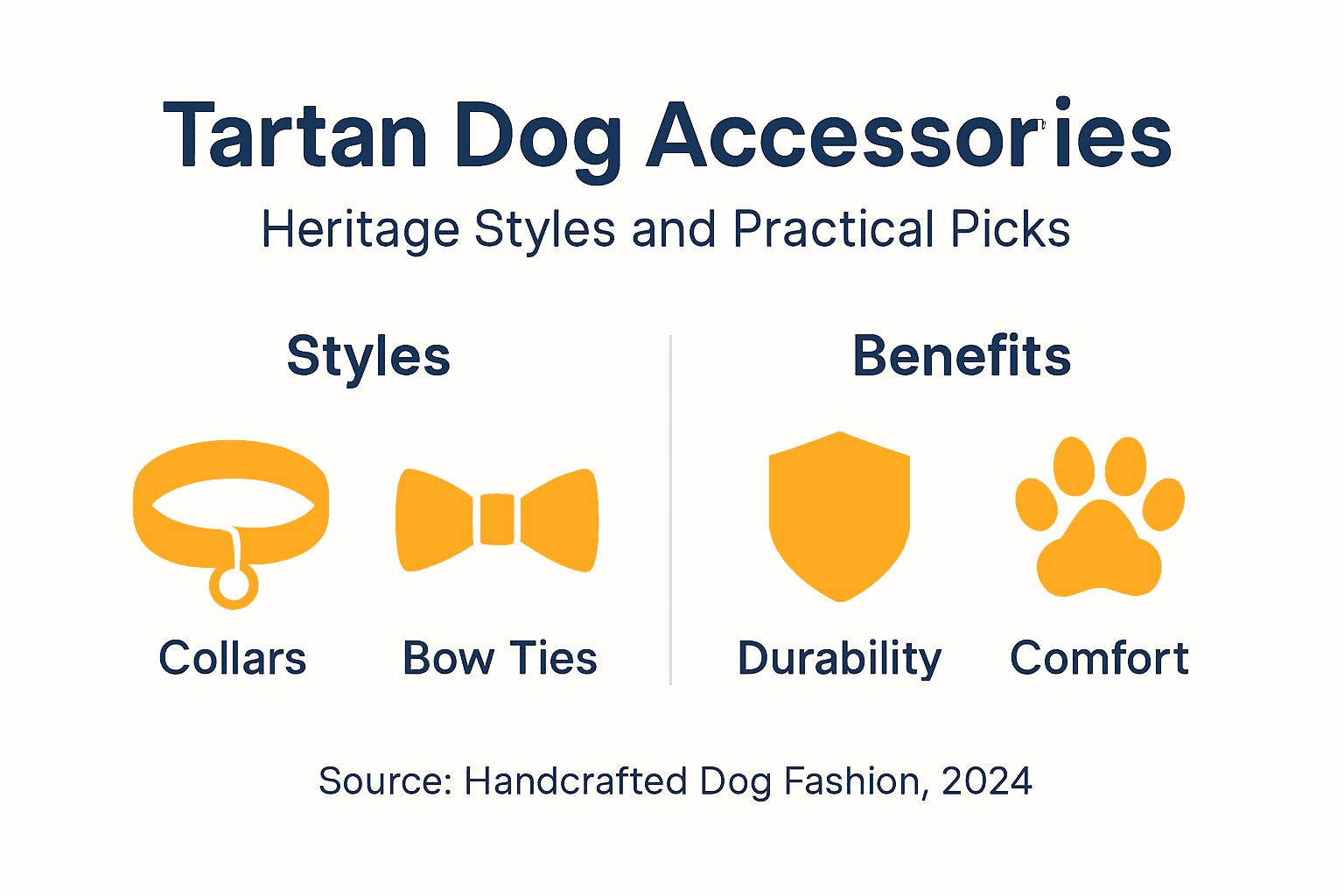 Tartan Dog Accessories

Heritage Styles and Practical Picks

Styles

Collars

Bow Ties

Benefits

Durability

Comfort

Source: Handcrafted Dog Fashion, 2024