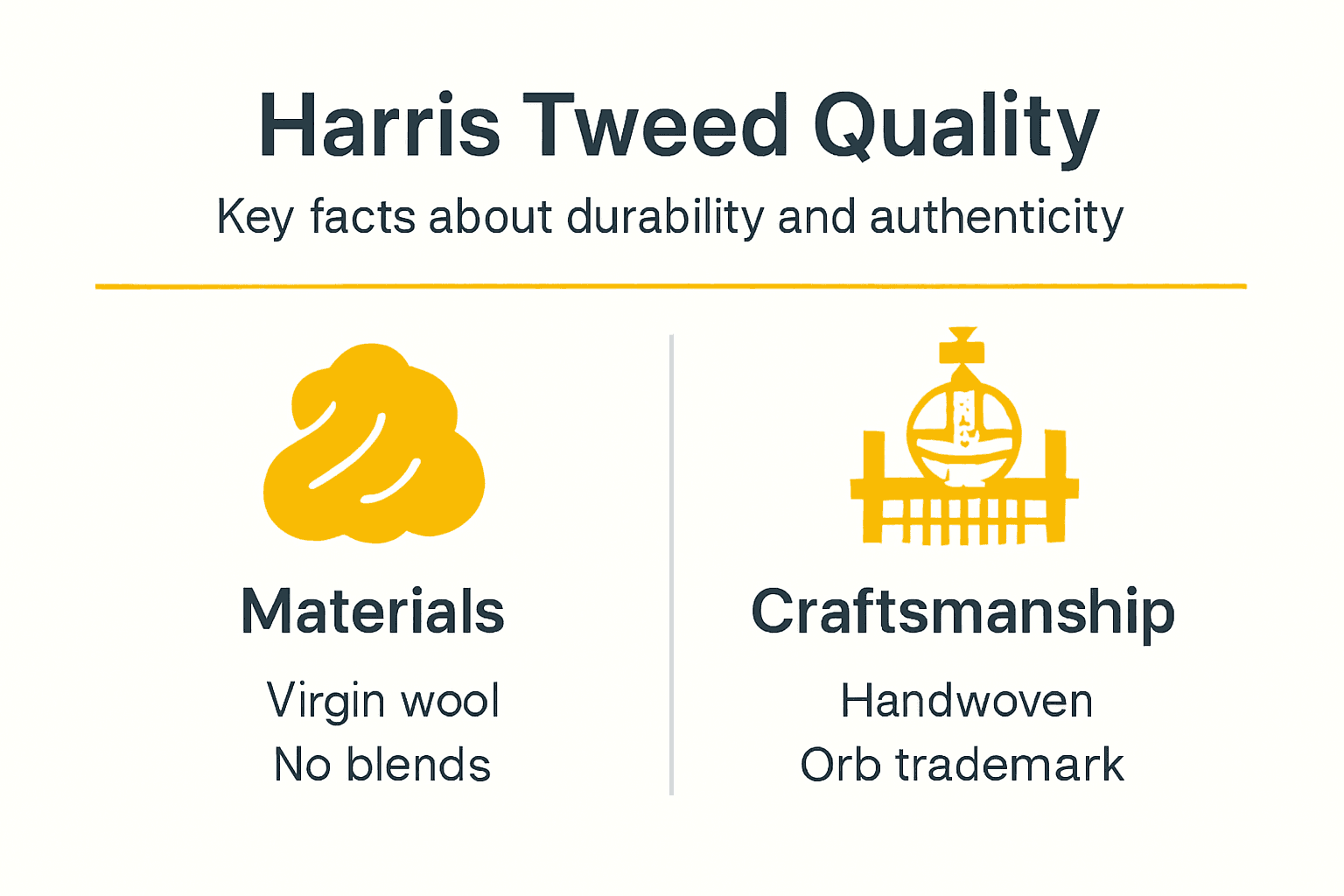 Harris Tweed Quality

Key facts about durability and authenticity

Materials

Virgin wool
No blends

Craftsmanship

Handwoven
Orb trademark