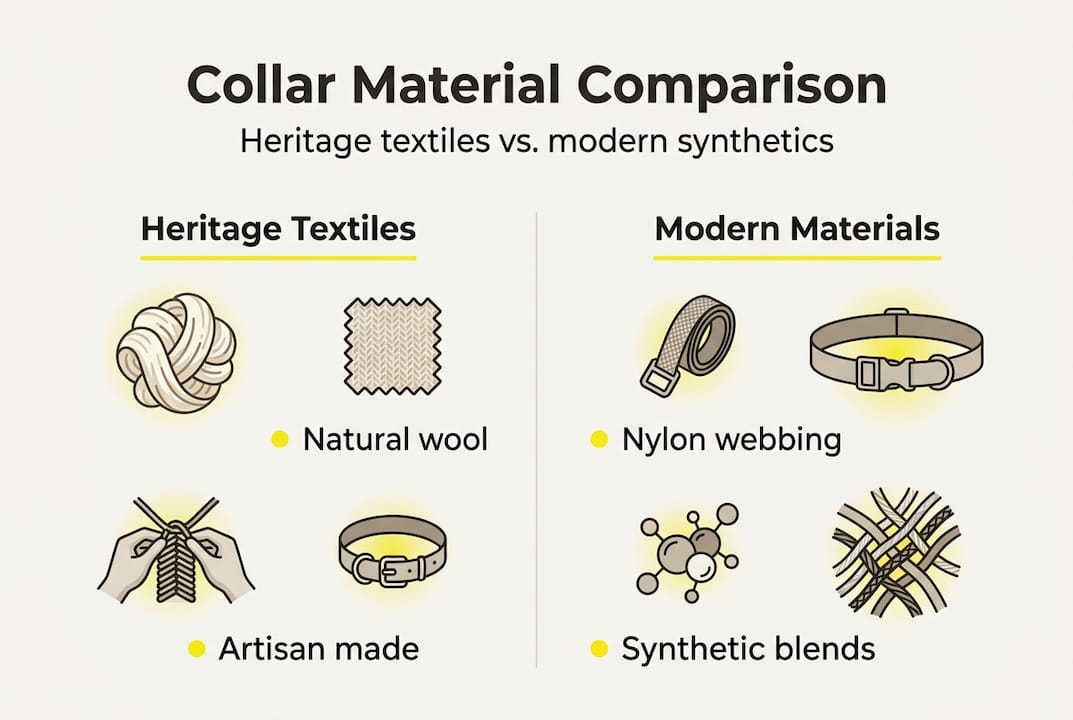 Collar Material Comparison

Heritage textiles vs. modern synthetics

Heritage Textiles

Natural wool

Artisan made

Modern Materials

Nylon webbing

Synthetic blends