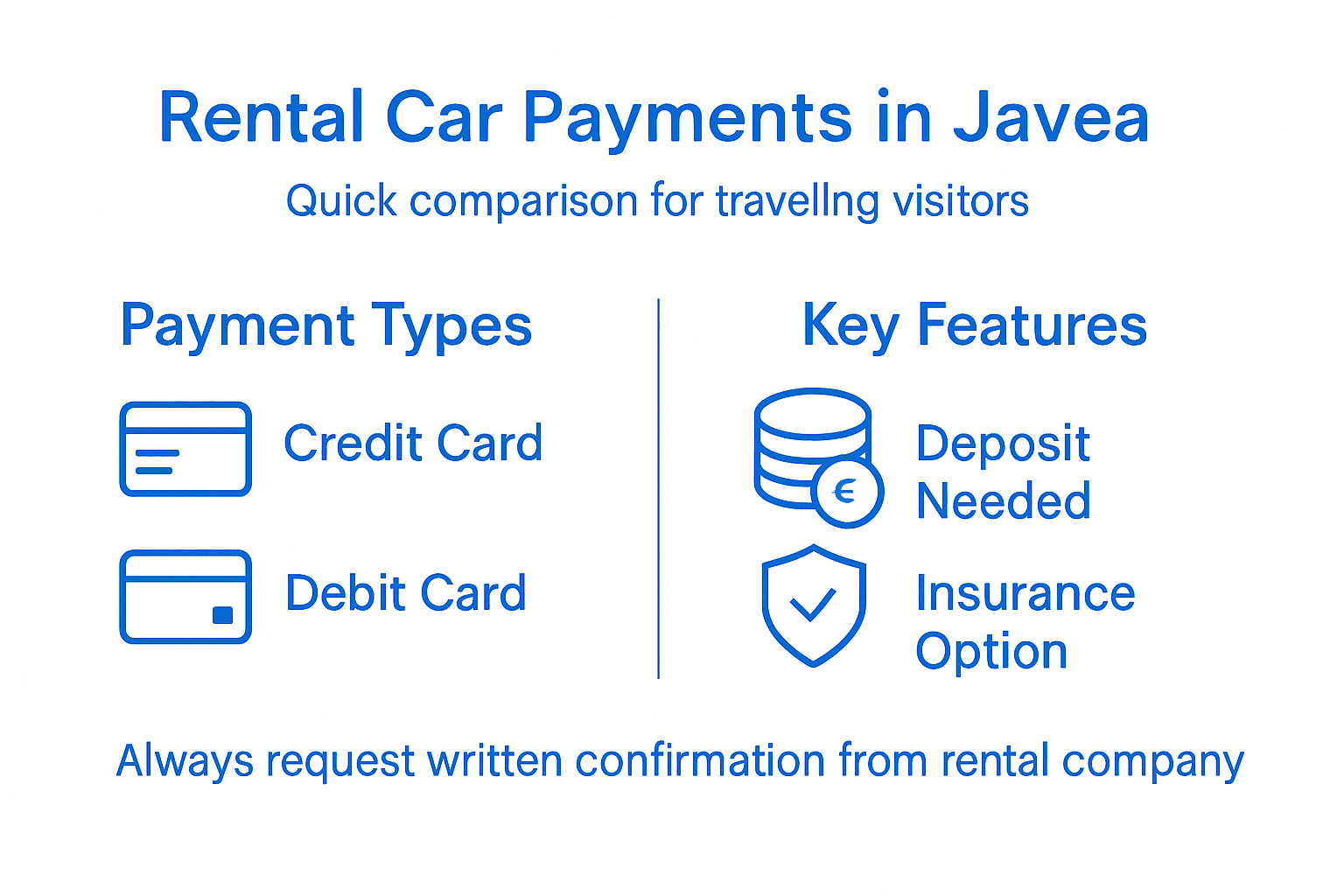 Rental Car Payments in Javea

Quick comparison for travellng visitors

Payment Types

Credit Card

Debit Card

Key Features

€

Deposit Needed

Insurance Option

Always request written confirmation from rental company