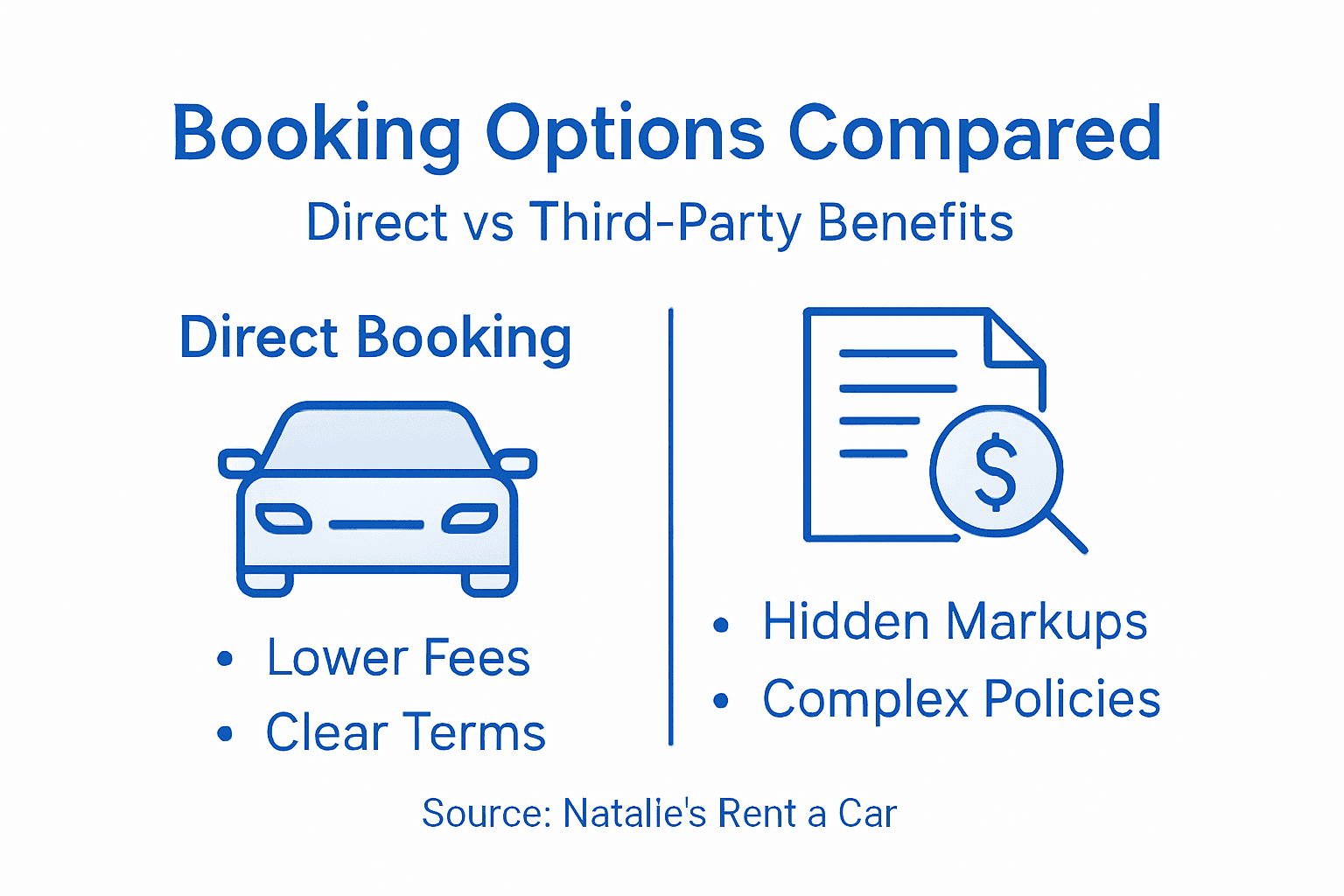 Booking Options Compared

Direct vs Third-Party Benefits

Direct Booking

• Lower Fees
• Clear Terms

$

• Hidden Markups
• Complex Policies

Source: Natalie's Rent a Car