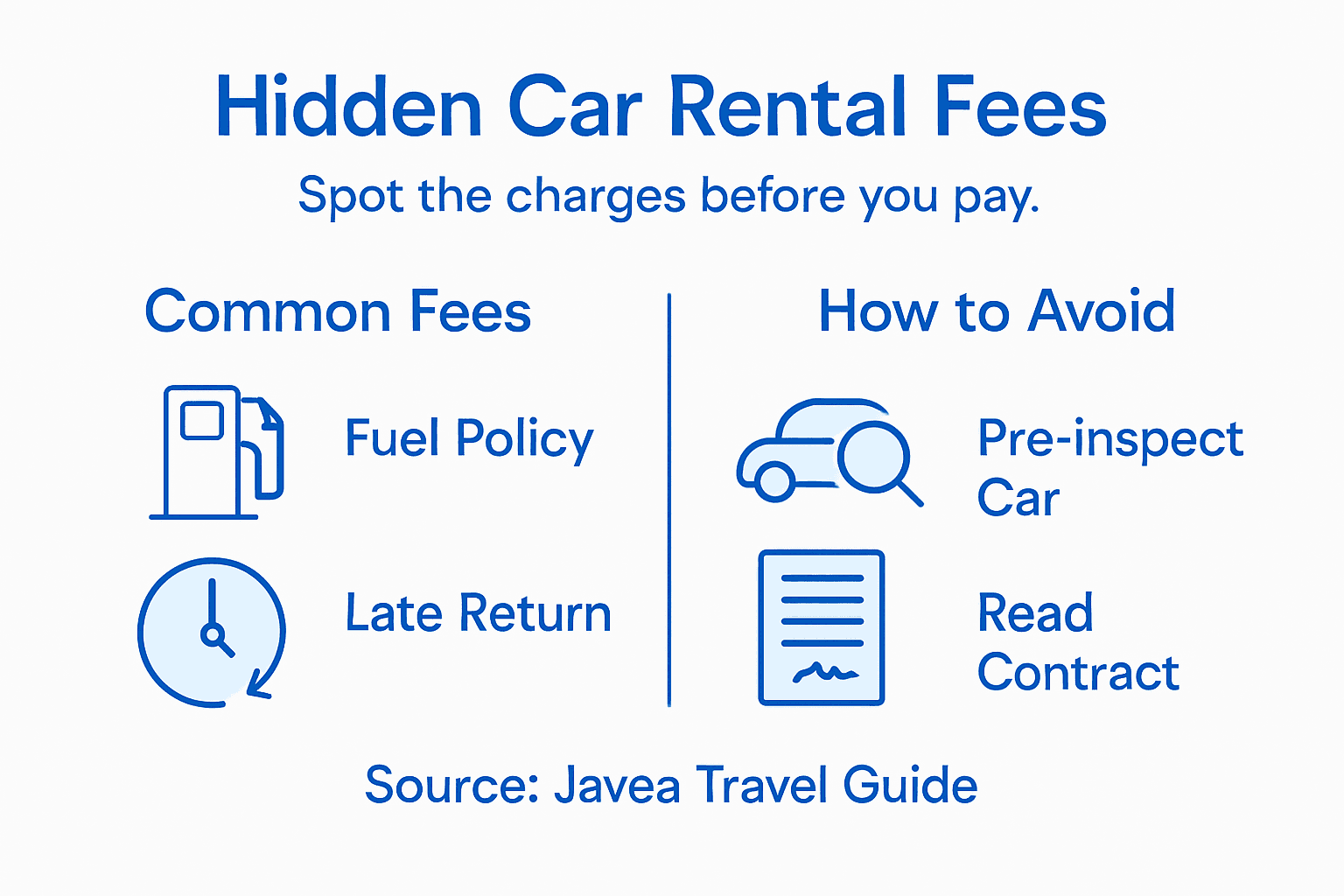 Hidden Car Rental Fees

Spot the charges before you pay.

Common Fees

Fuel Policy

Late Return

How to Avoid

Pre-inspect Car

Read Contract

Source: Javea Travel Guide