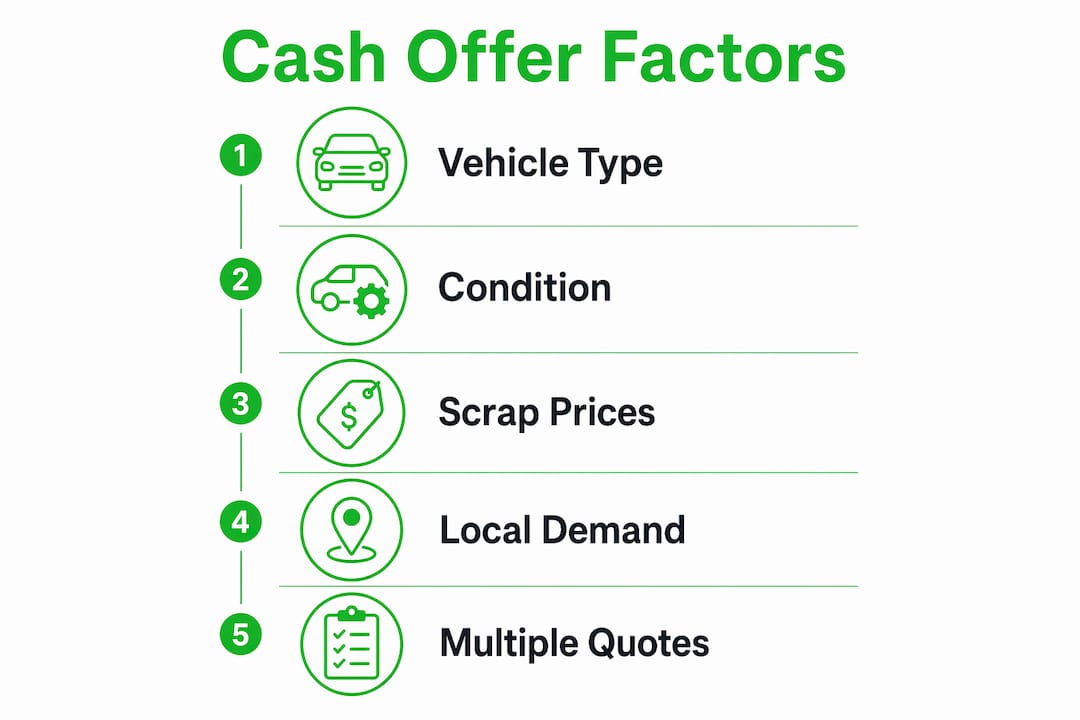 Cash Offer Factors

1 Vehicle Type

2 Condition

3 $ Scrap Prices

4 Local Demand

5 Multiple Quotes