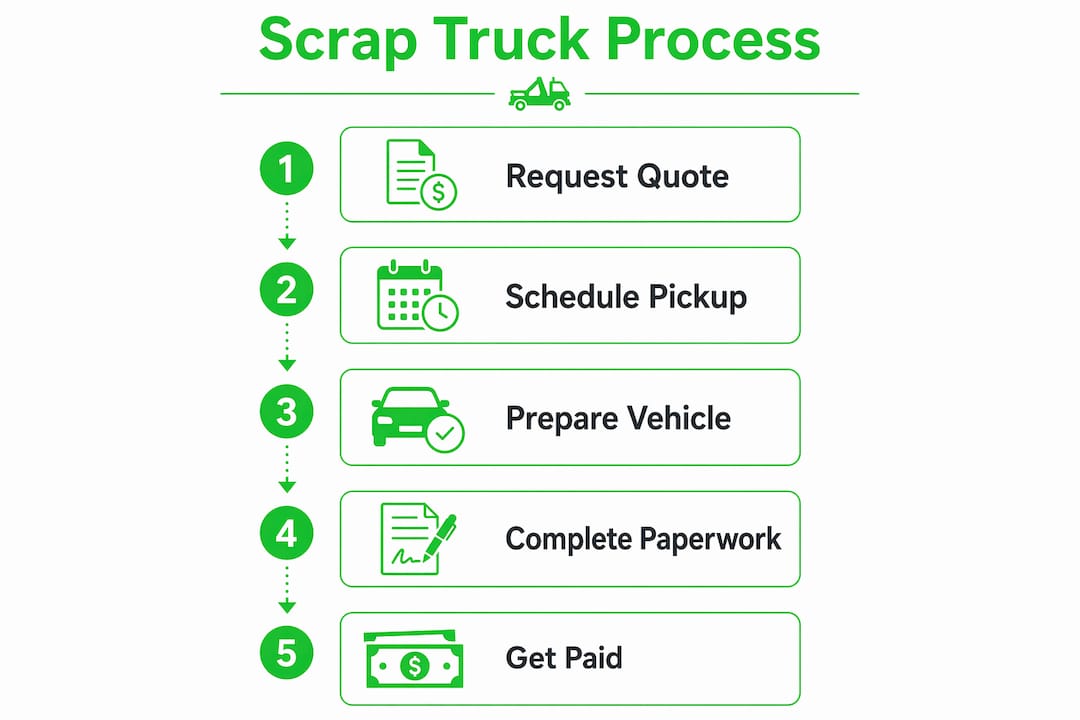 Scrap Truck Process

1
Request Quote

2
Schedule Pickup

3
Prepare Vehicle

4
Complete Paperwork

5
Get Paid