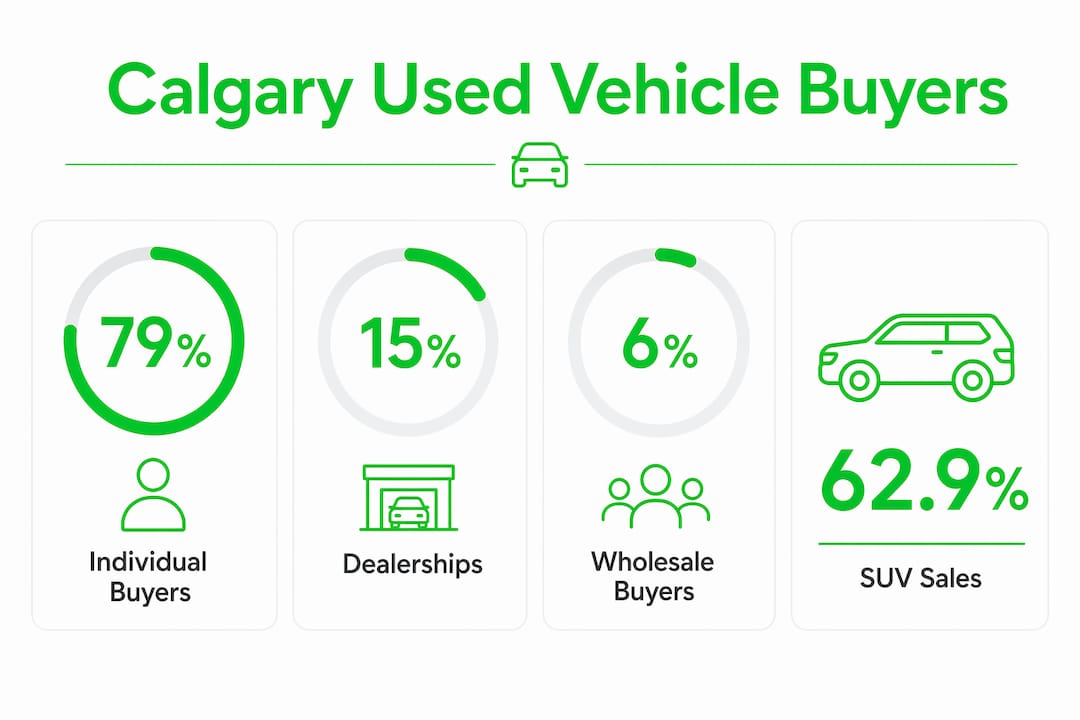 Calgary Used Vehicle Buyers

79%

Individual Buyers

15%

Dealerships

6%

Wholesale Buyers

62.9%

SUV Sales