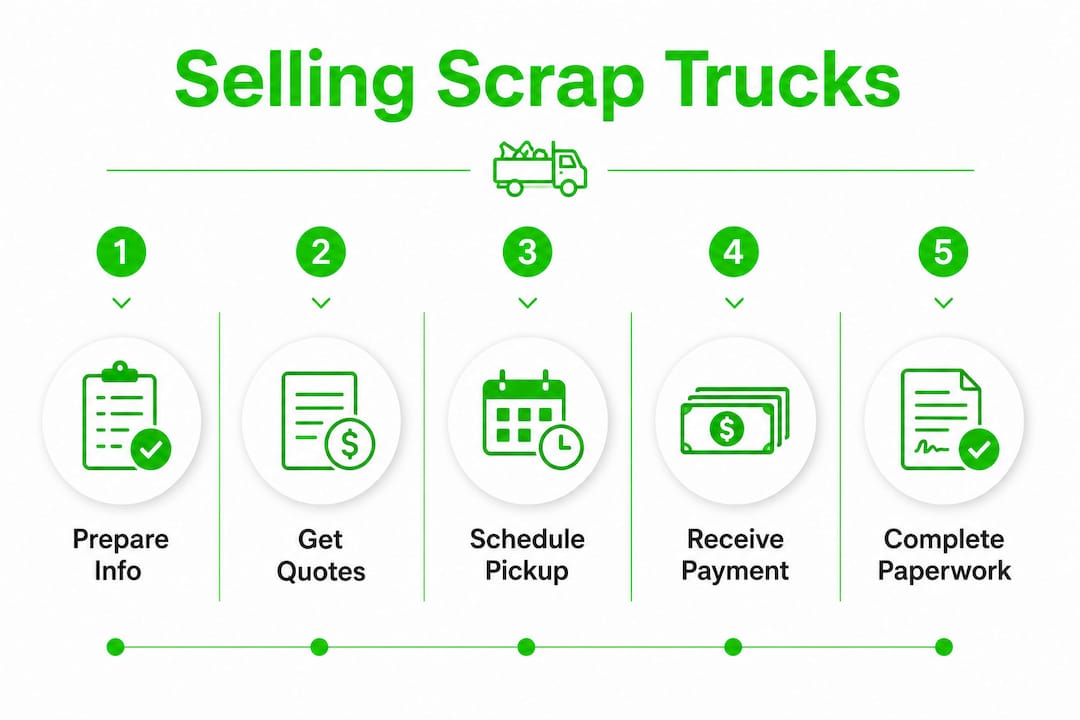 Selling Scrap Trucks

1

Prepare Info

2

Get Quotes

3

Schedule Pickup

4

Receive Payment

5

Complete Paperwork