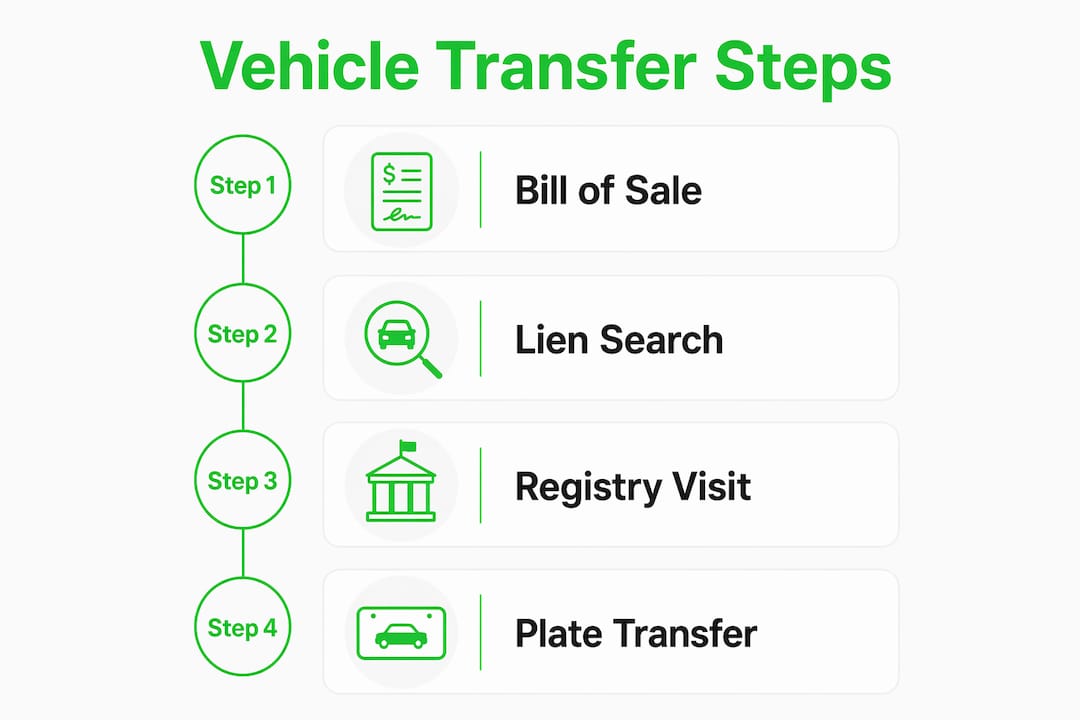 Vehicle Transfer Steps

Step 1
Bill of Sale

Step 2
Lien Search

Step 3
Registry Visit

Step 4
Plate Transfer