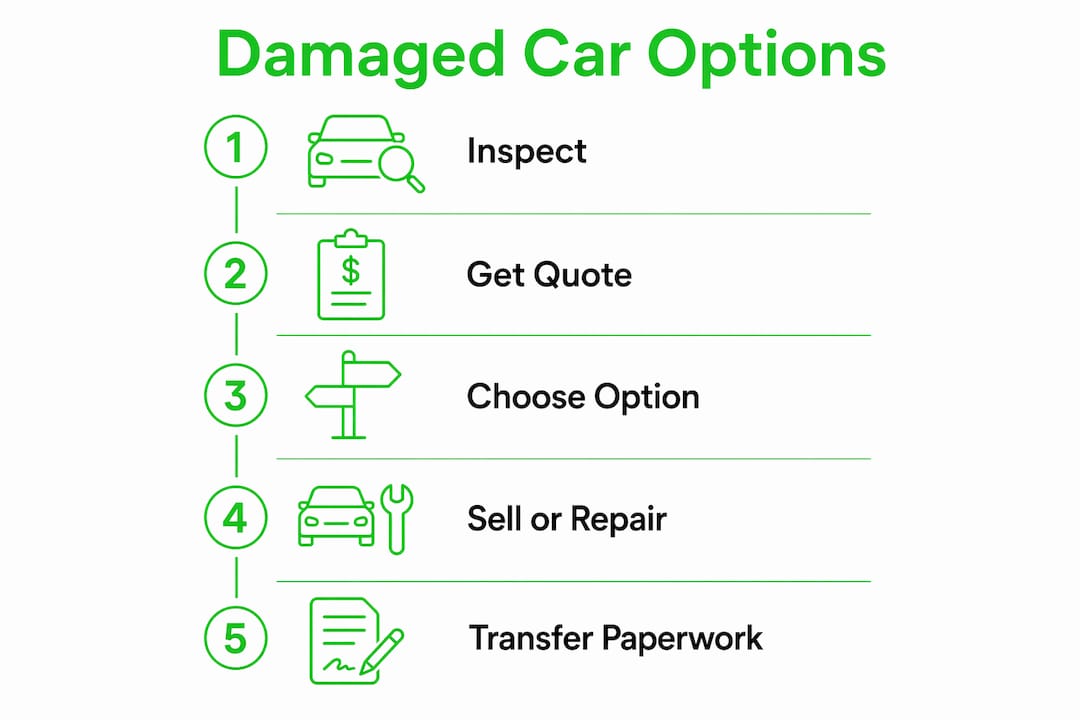 Damaged Car Options

1 Inspect

2 $ Get Quote

3 Choose Option

4 Sell or Repair

5 Transfer Paperwork