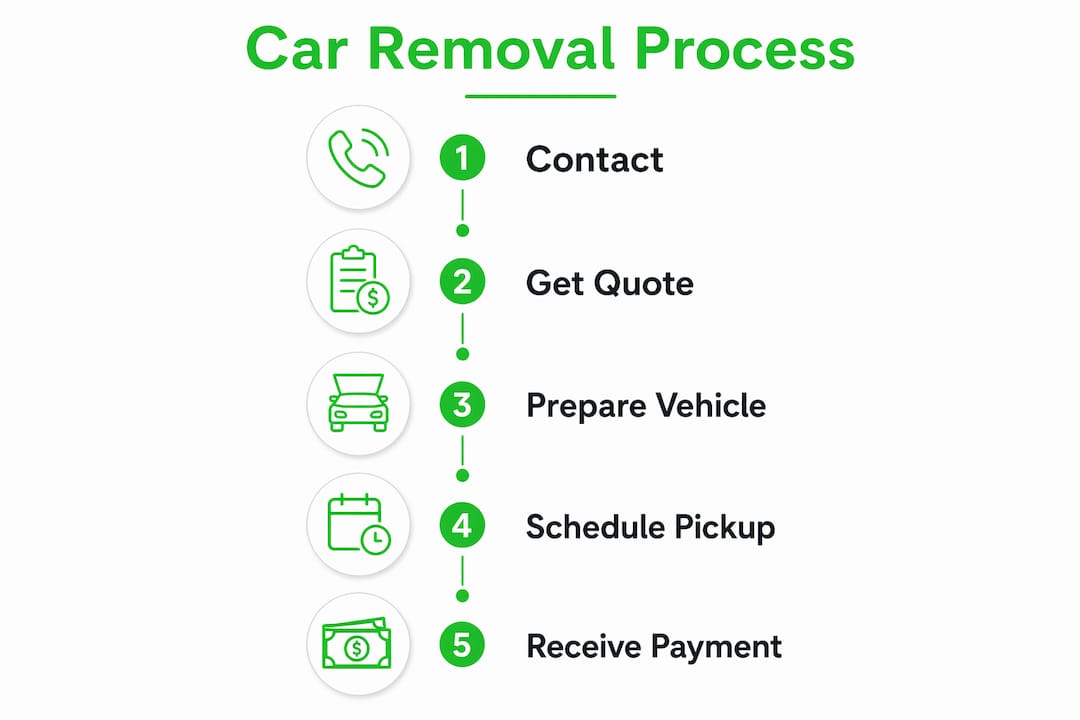 Car Removal Process

1 Contact

2 Get Quote

3 Prepare Vehicle

4 Schedule Pickup

5 Receive Payment