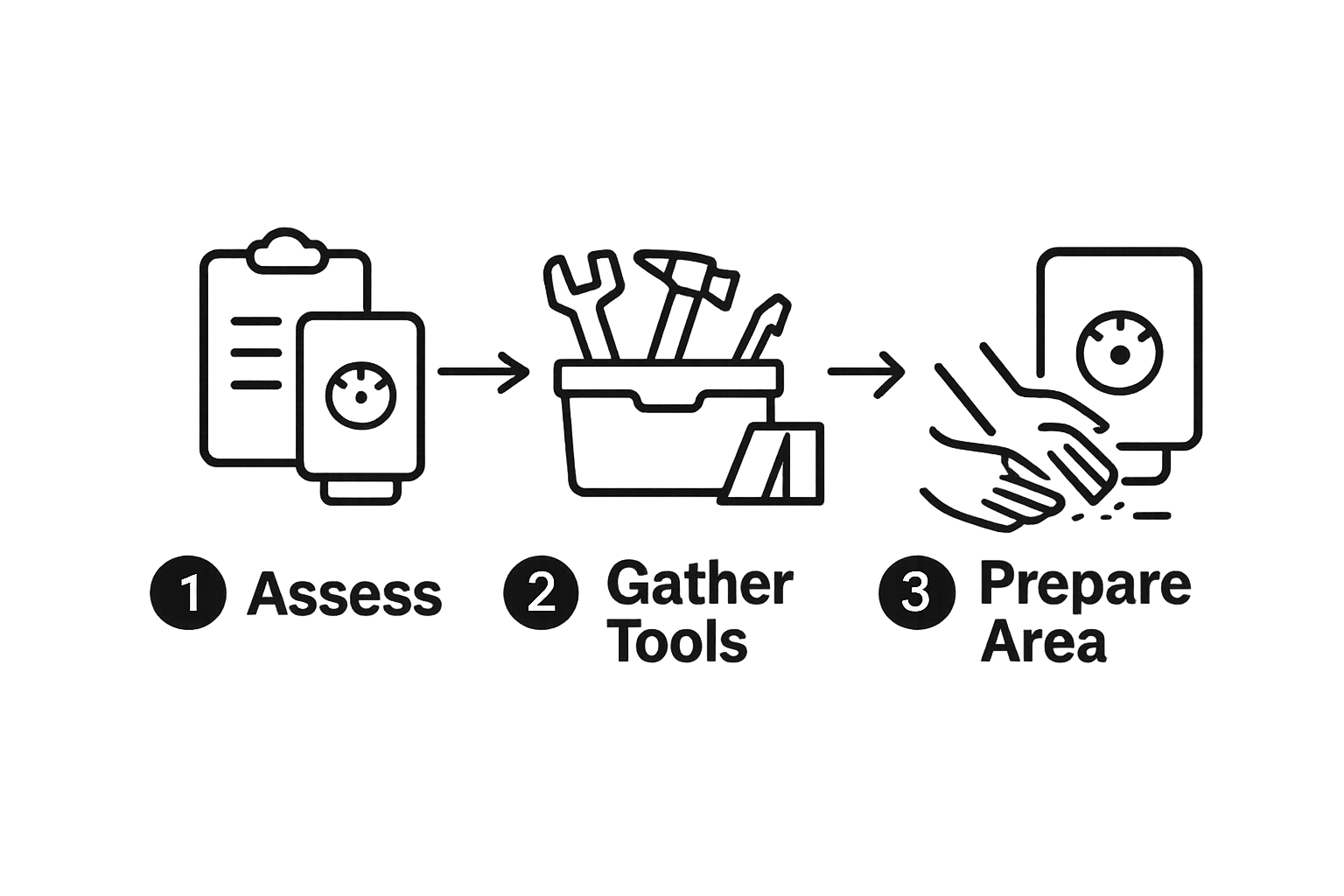 1 Assess

2 Gather Tools

3 Prepare Area